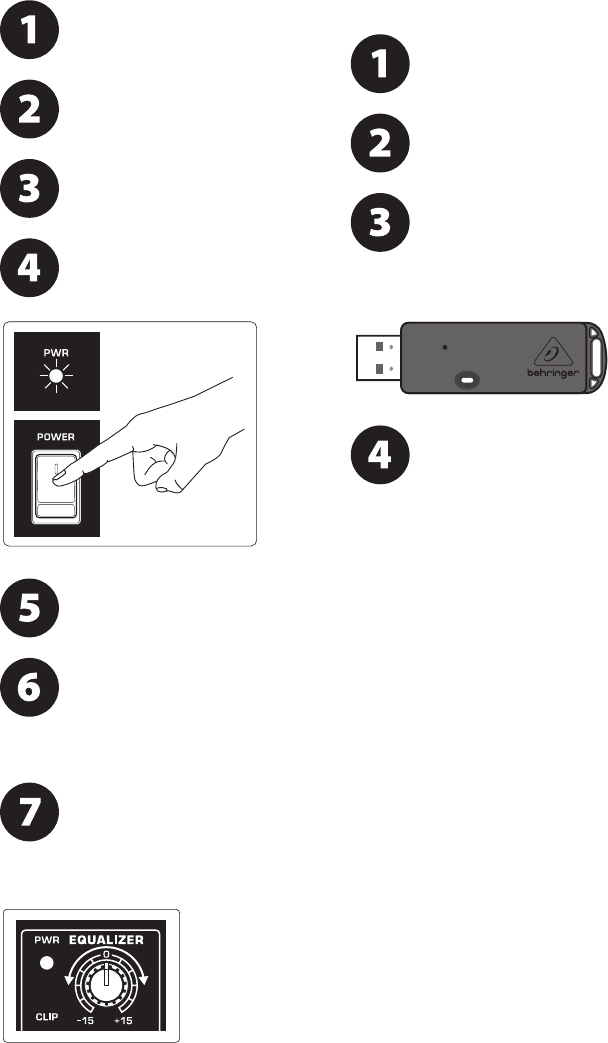 1

2

3

4

PWR

POWER

5

6

7

PWR EQUALIZER

0

CLIP -15 +15

1

2

3

behringer

4