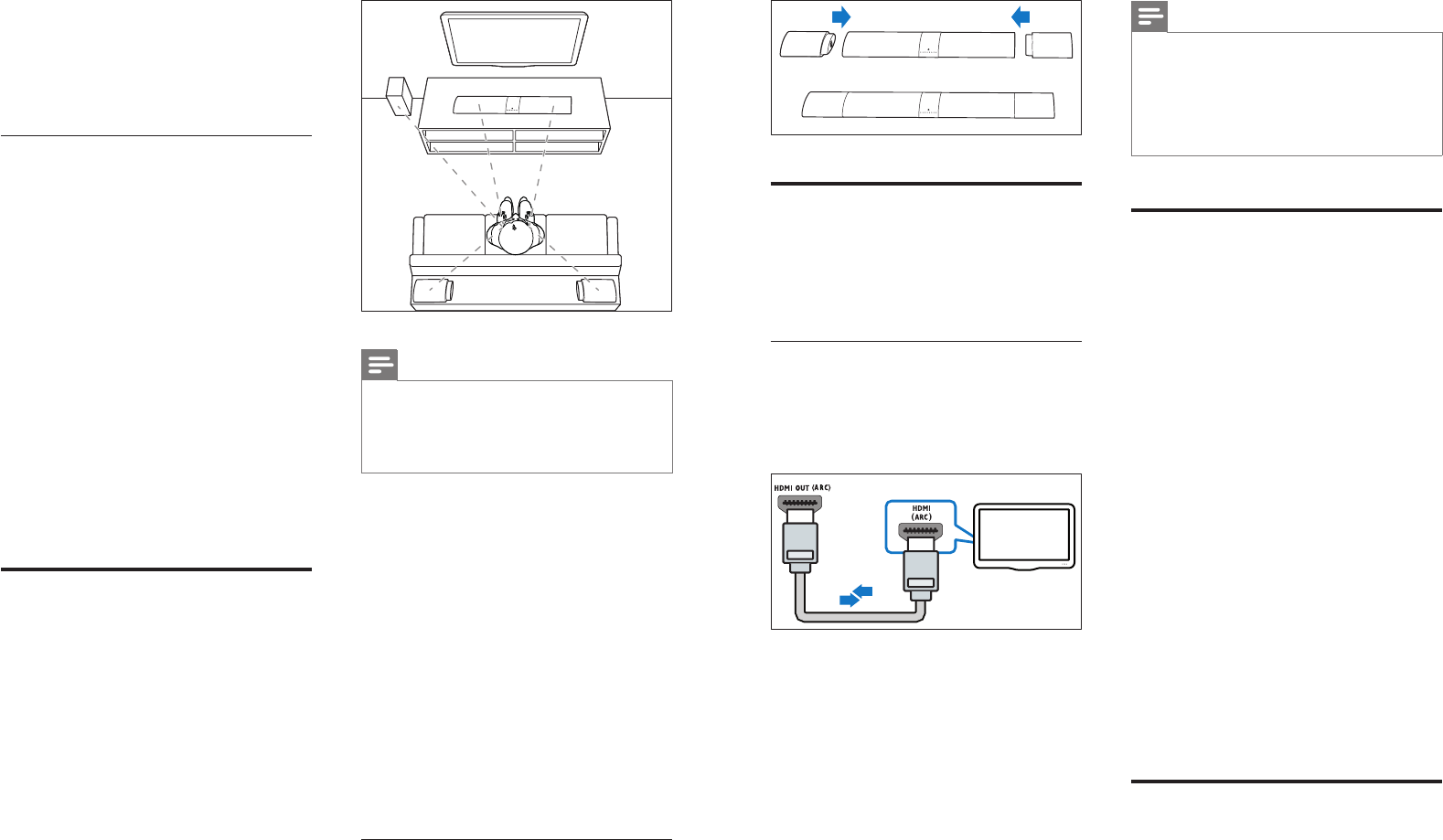 HDMI OUT (ARC)

HDMI
(ARC)