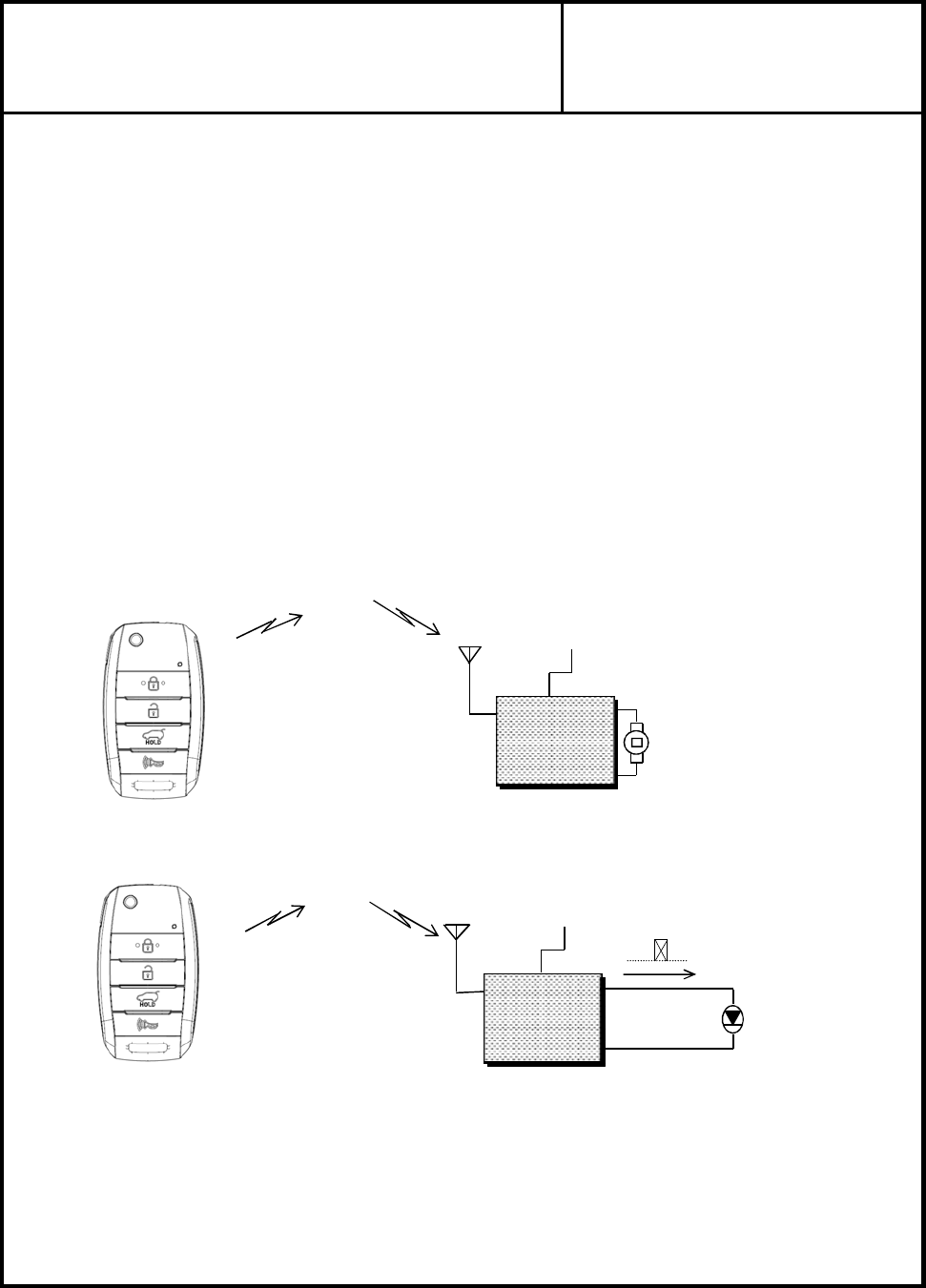 HOLD

HOLD