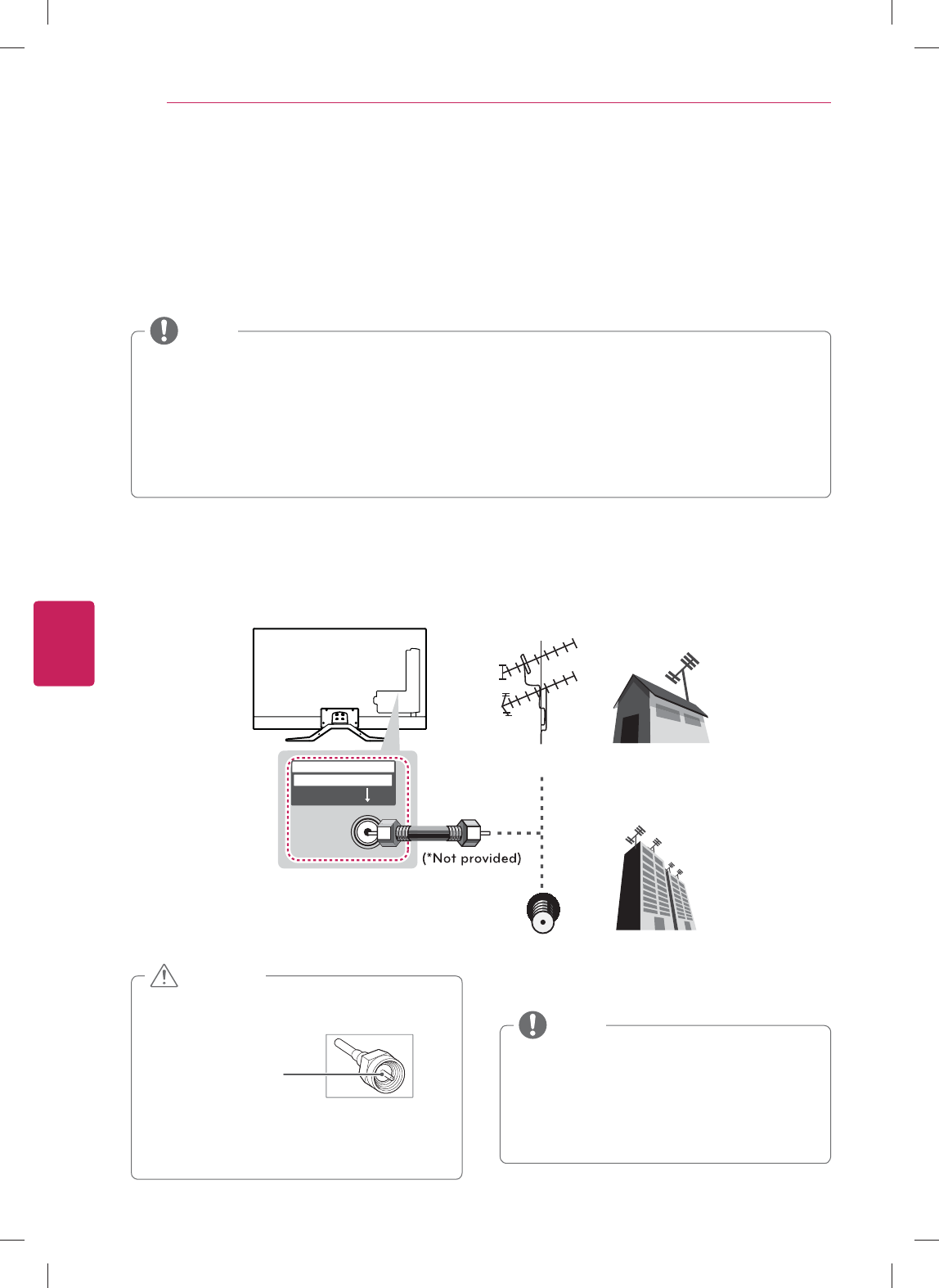 (*Not provided)