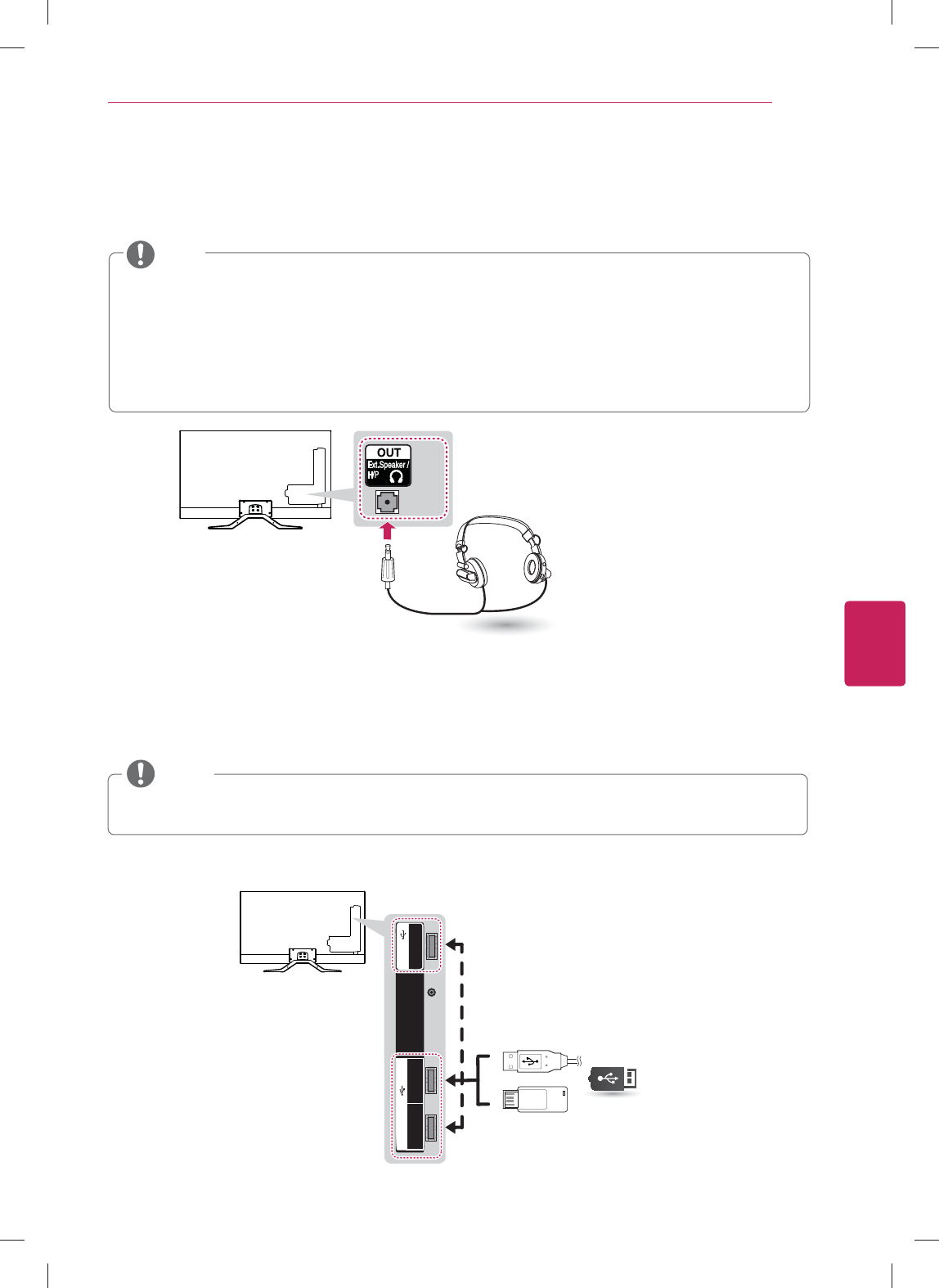 OUT
Ext.Speaker / H/P