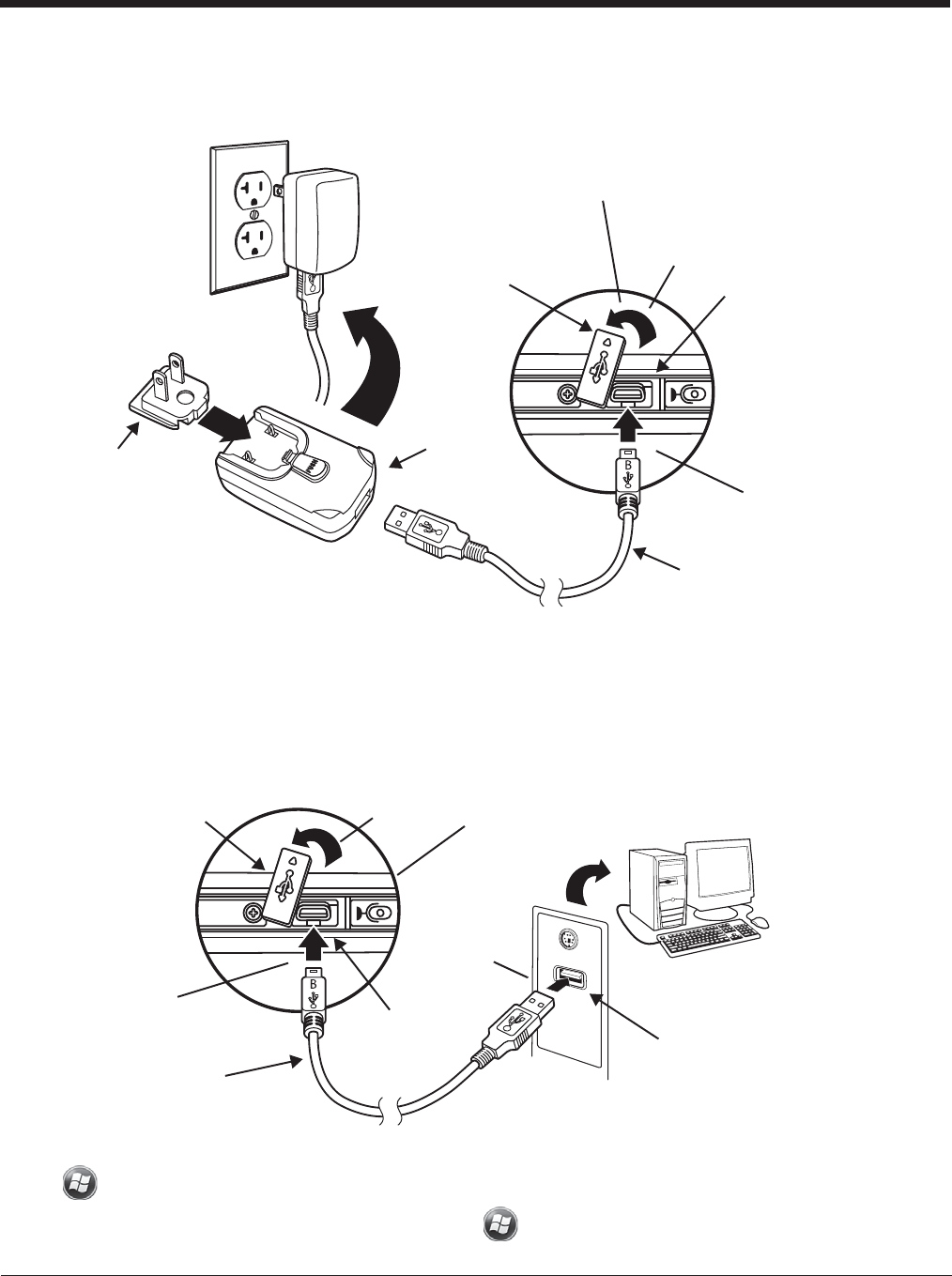 B

B