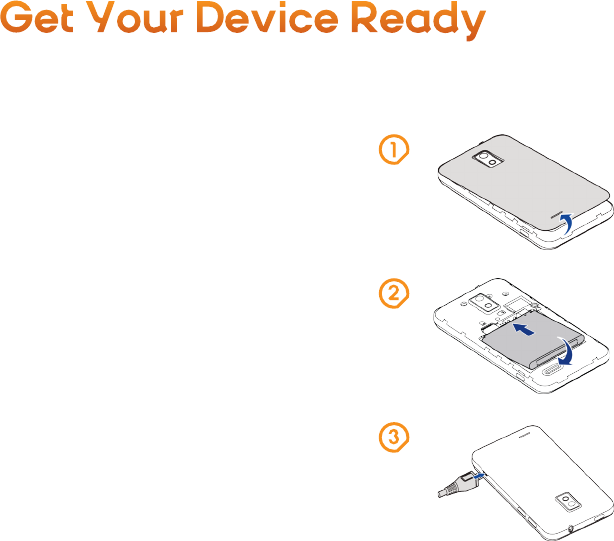 Get Your Device Ready

1

2

3