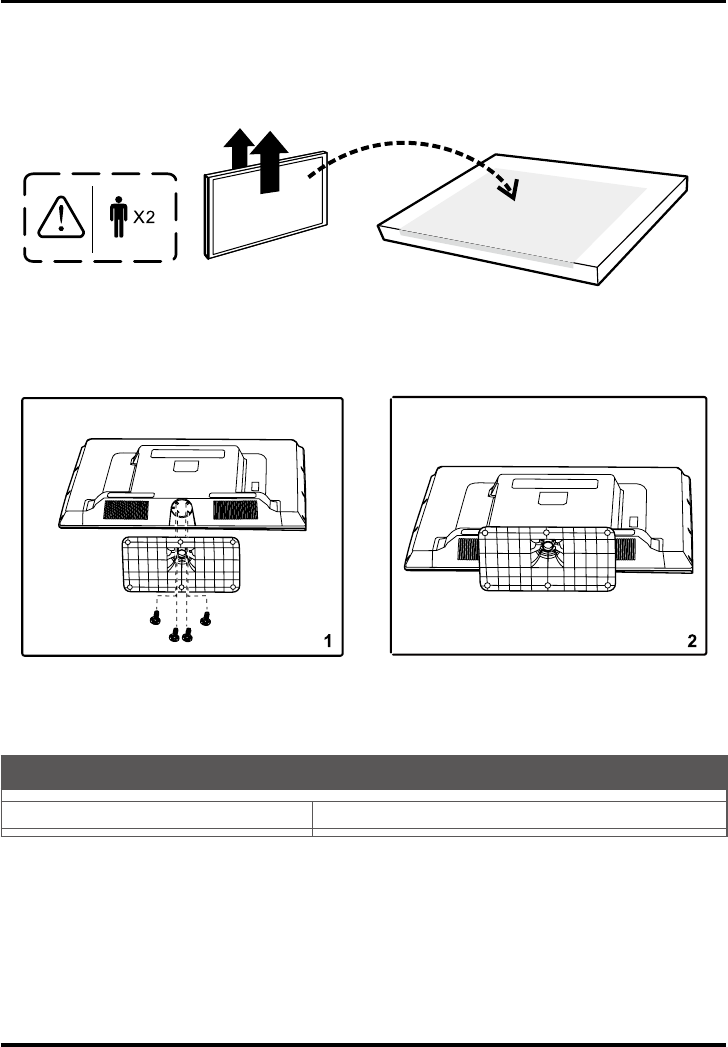 X2

1

2