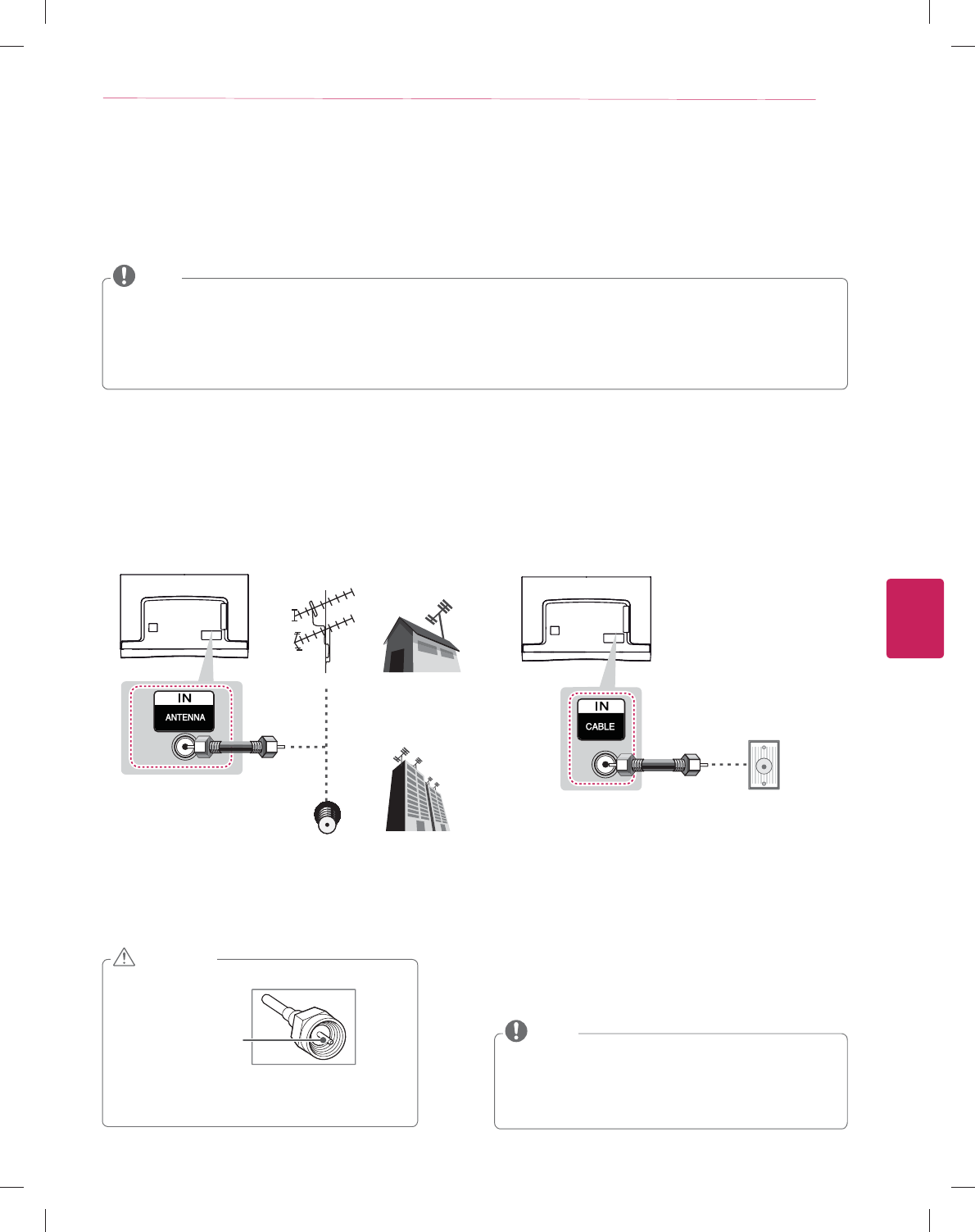 IN
ANTENNA

IN
CABLE