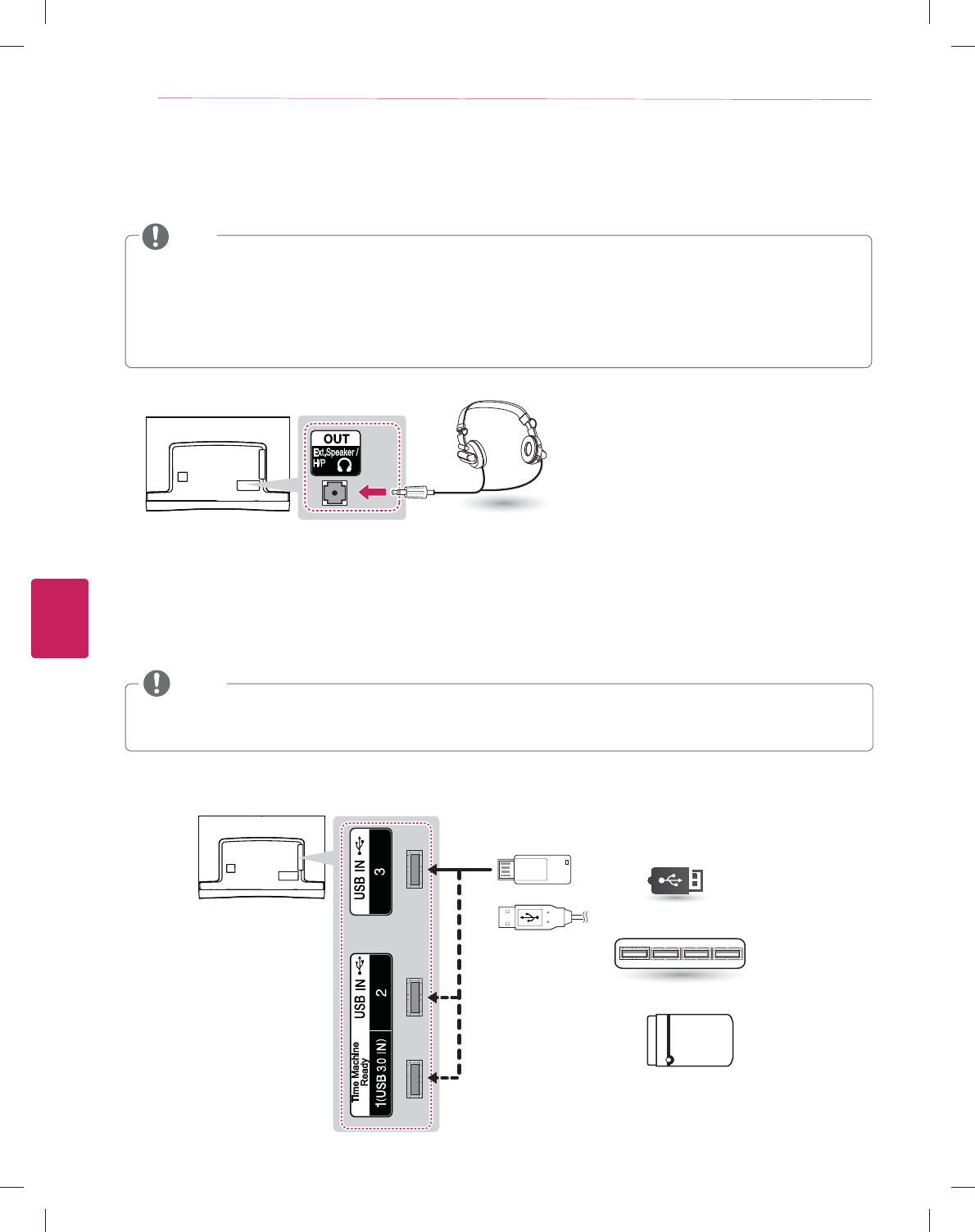 OUT
Ext.Speaker / H/P

USB IN 3

USB IN 2

Time Machine Ready
1(USB 3.0 IN)