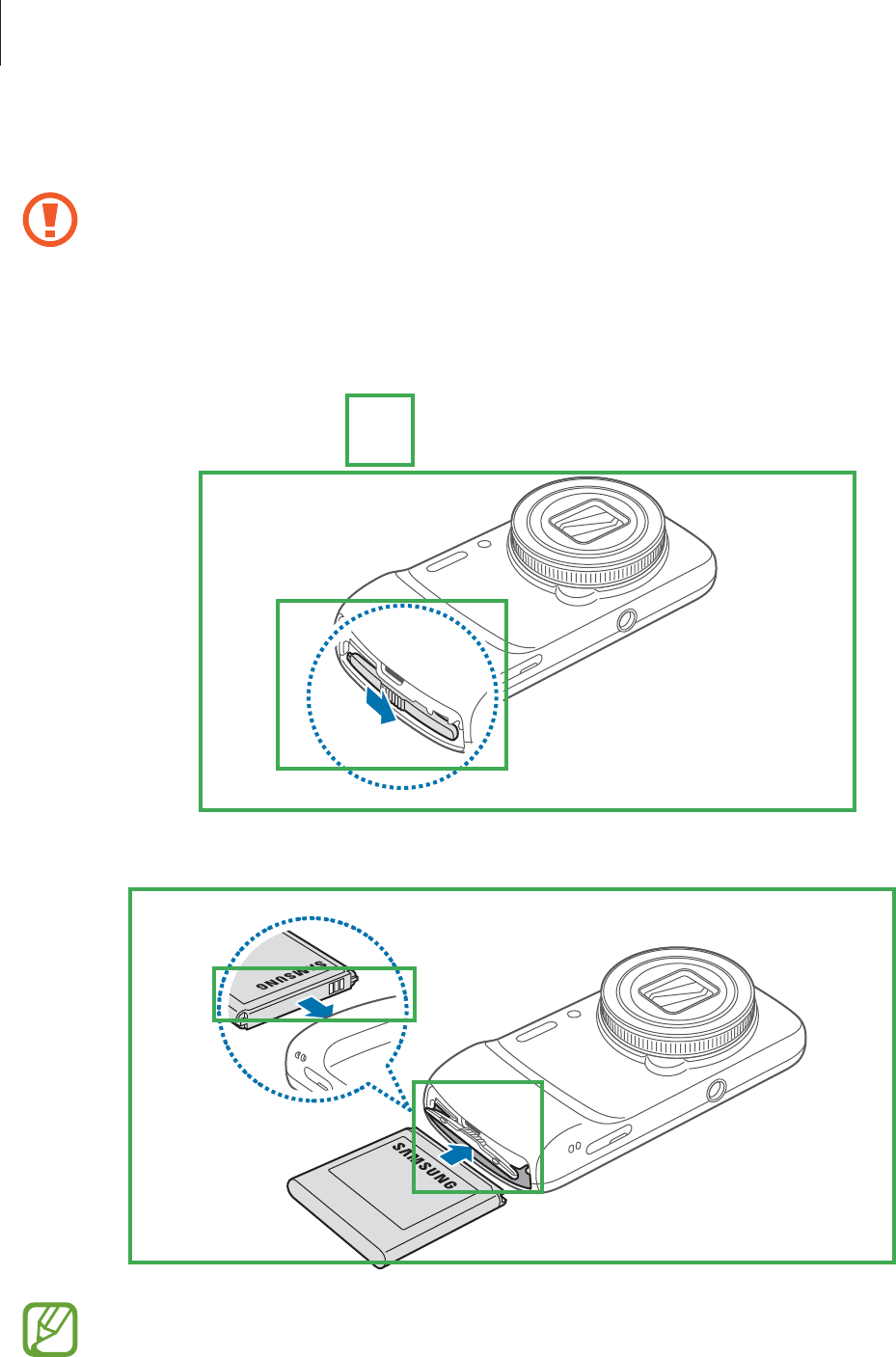 SAMSUNG

SAMSUNG