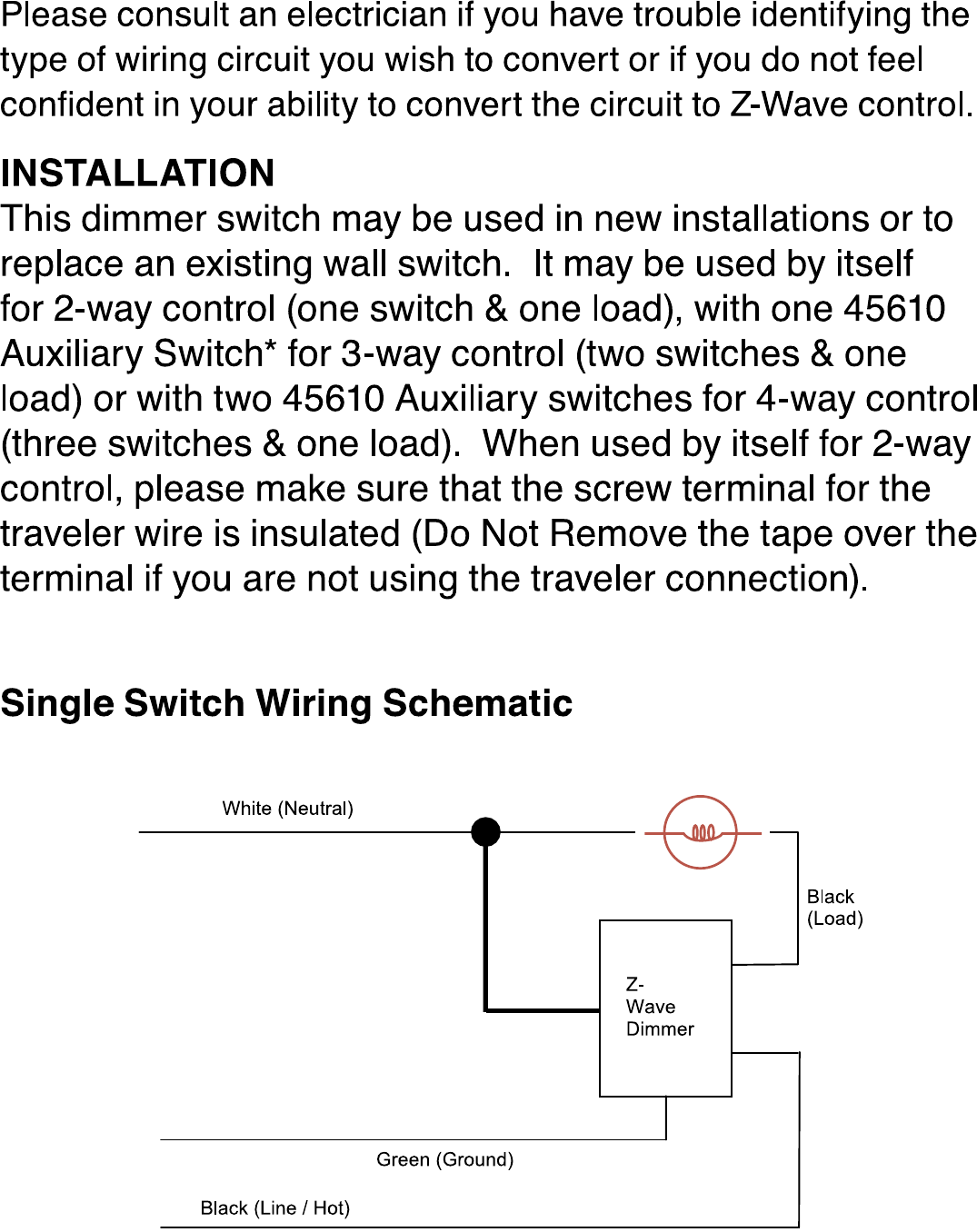 Please consult an electrician if you have trouble identifying the type of wiring circuit you wish to convert or if you do not feel confident in your ability to convert the circuit to Z-Wave control.

INSTALLATION
This dimmer switch may be used in new installations or to replace an existing wall switch. It may be used by itself for 2-way control (one switch & one load), with one 45610 Auxiliary Switch* for 3-way control (two switches & one load) or with two 45610 Auxiliary switches for 4-way control (three switches & one load). When used by itself for 2-way control, please make sure that the screw terminal for the traveler wire is insulated (Do Not Remove the tape over the terminal if you are not using the traveler connection).

Single Switch Wiring Schematic

White (Neutral)

Black (Load)

Z-Wave Dimmer

Green (Ground)

Black (Line / Hot)