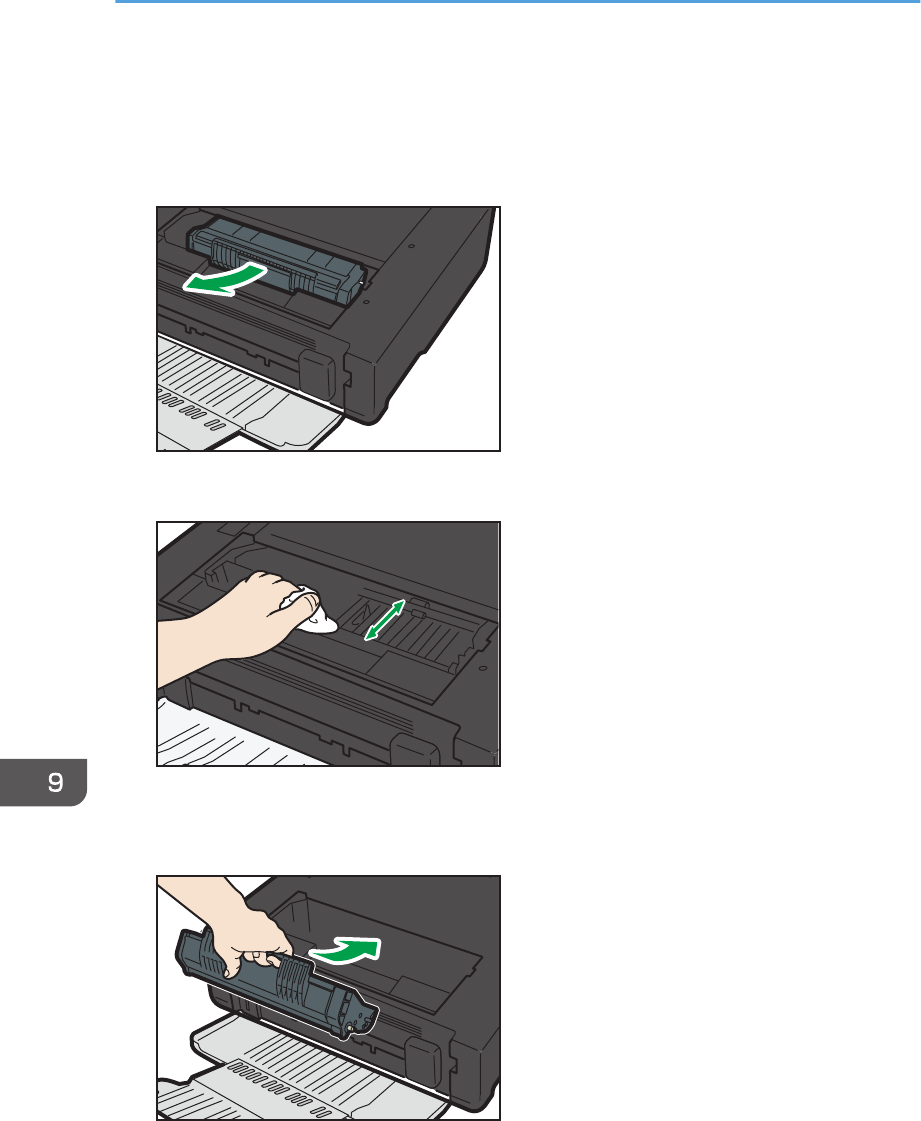 9