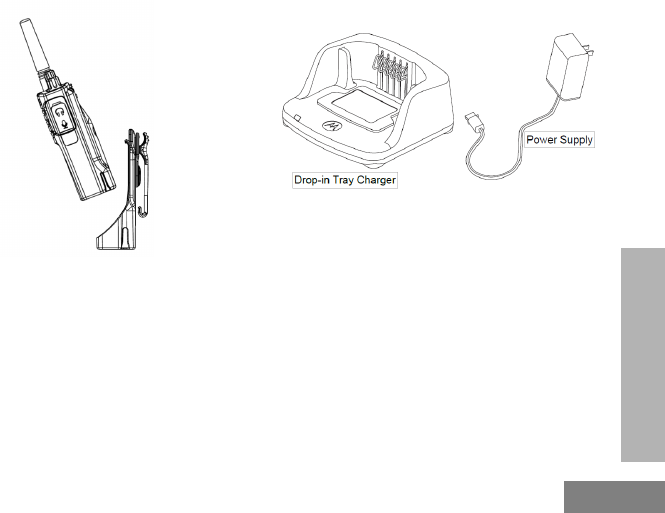 Drop-in Tray Charger

Power Supply