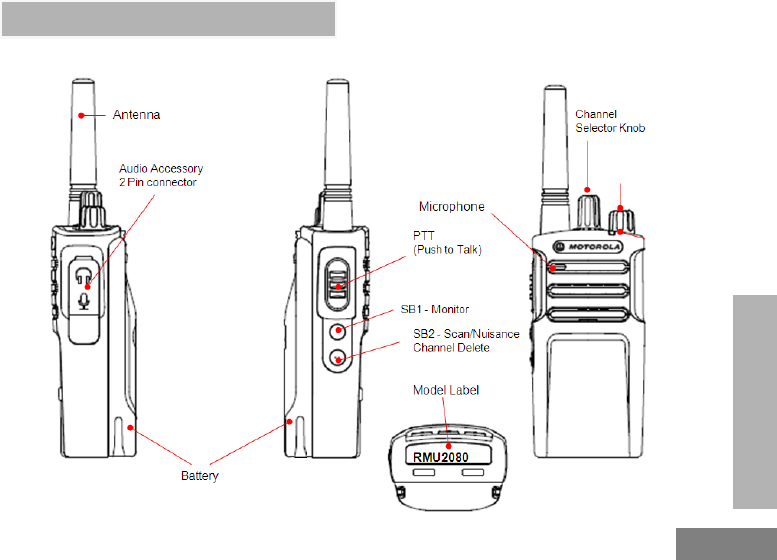 Antenna

Audio Accessory
2 Pin connector

Battery

PTT
(Push to Talk)

SB1 - Monitor

SB2 - Scan/Nuisance
Channel Delete

Model Label

RMU2080

Microphone

Channel
Selector Knob

MOTOROLA