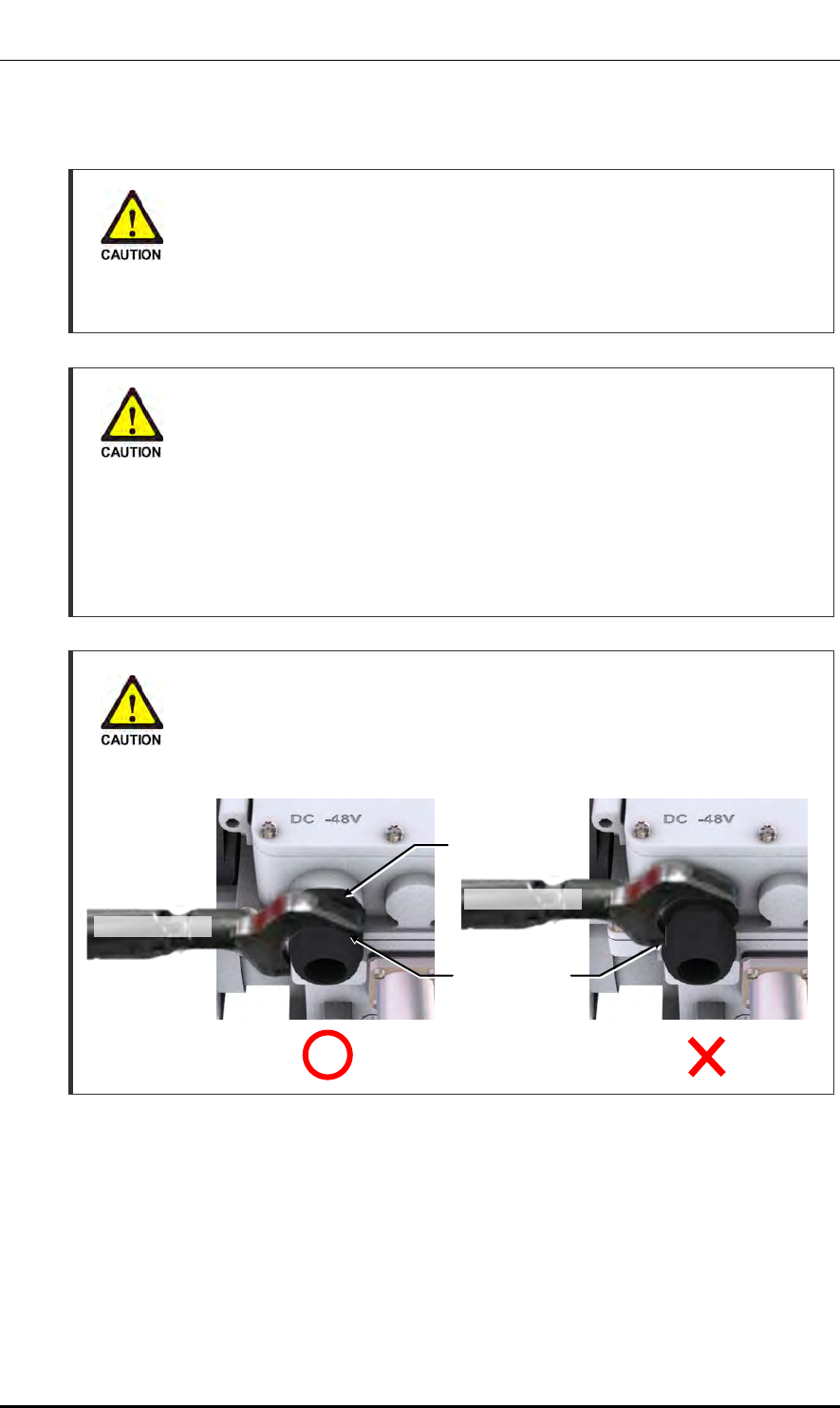 CAUTION

CAUTION

CAUTION

DC -48V

DC -48V