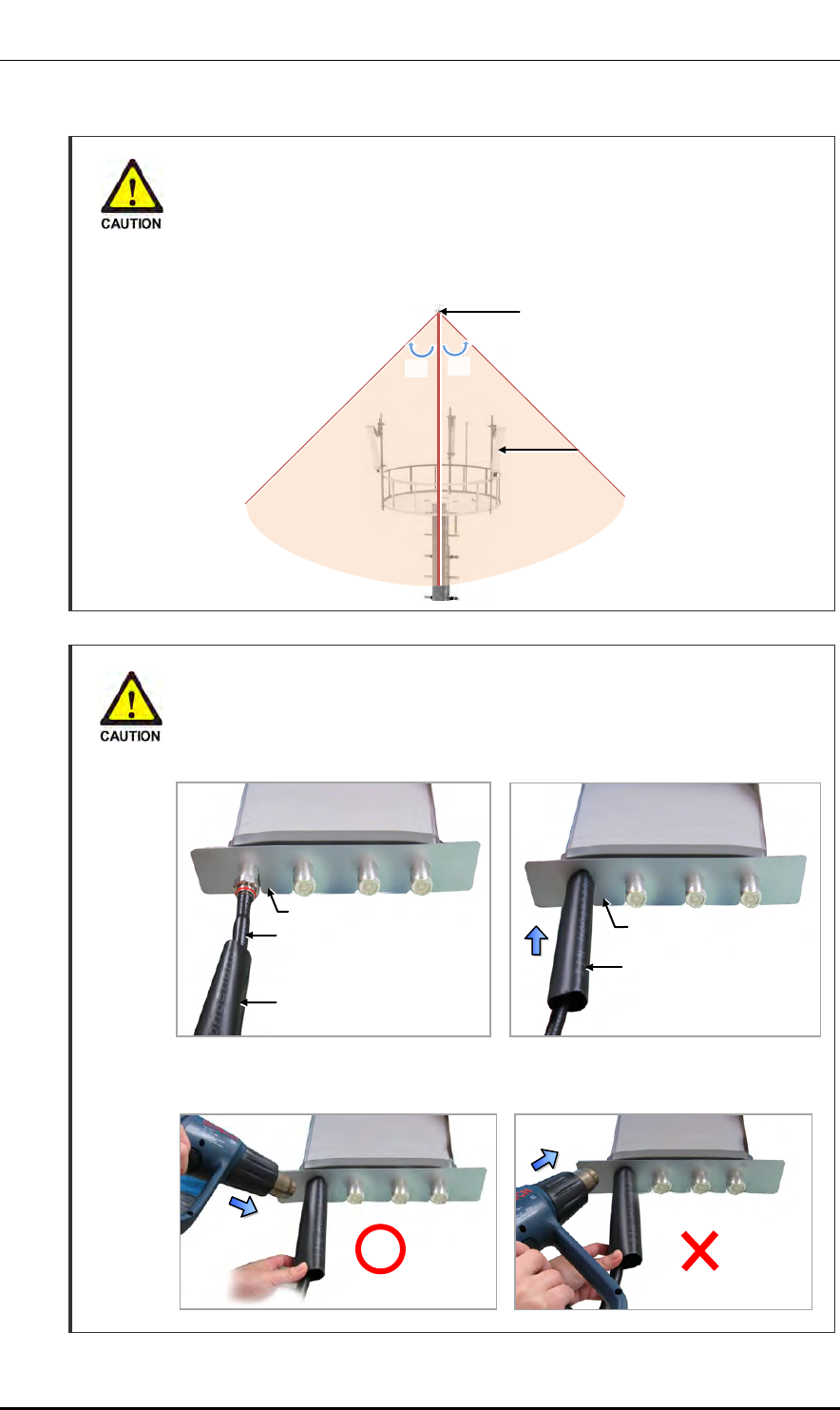 CAUTION

CAUTION