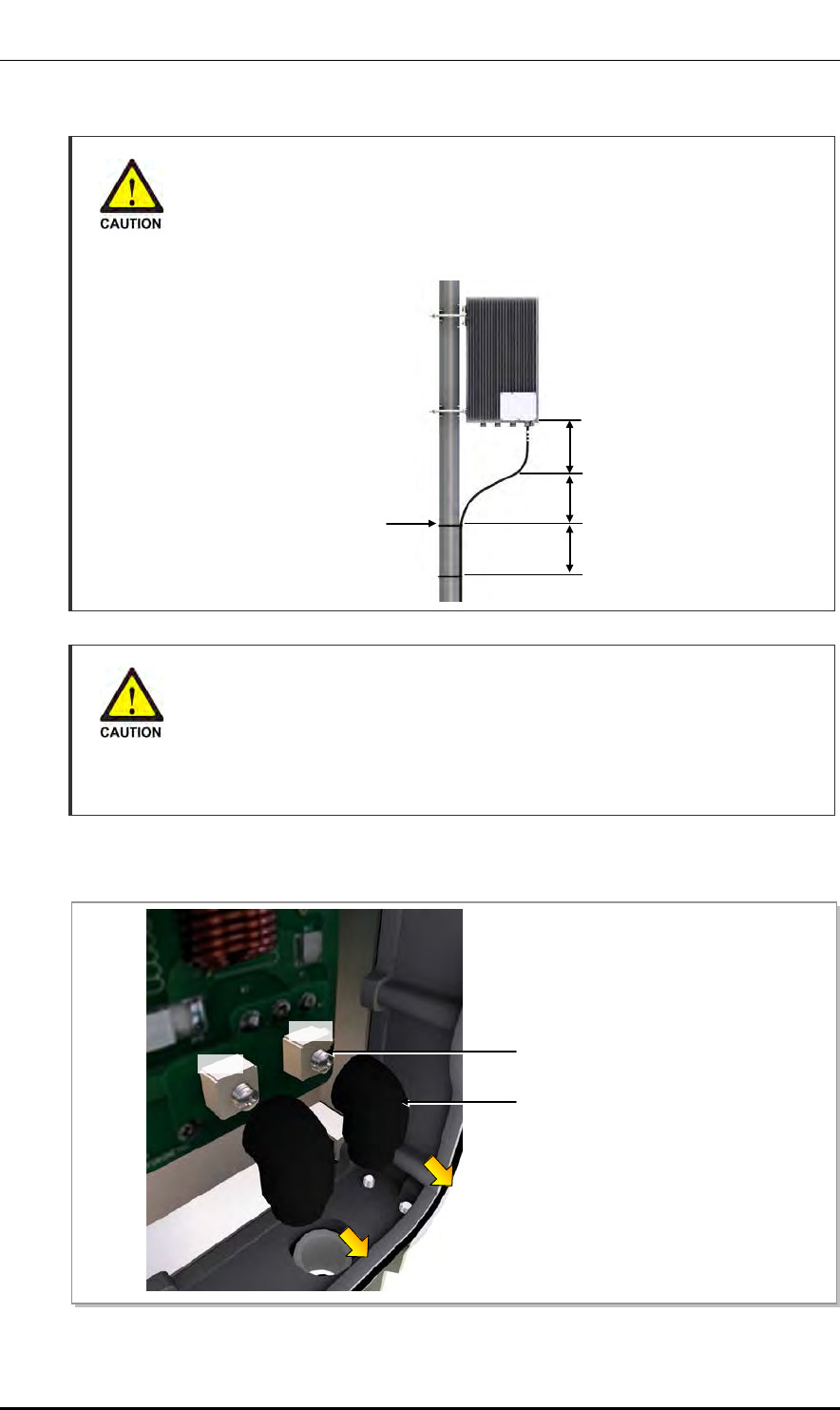 CAUTION

CAUTION