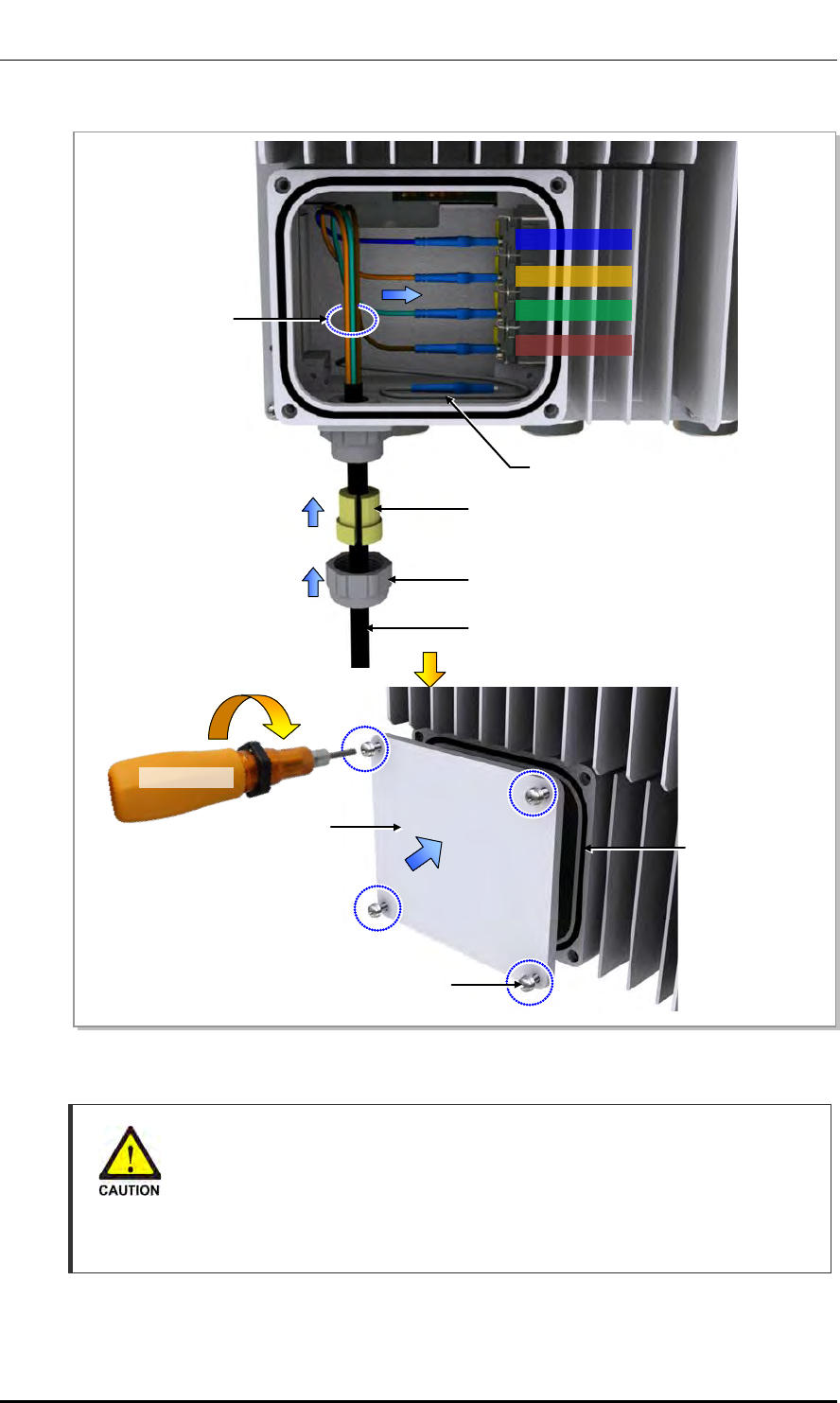 CAUTION