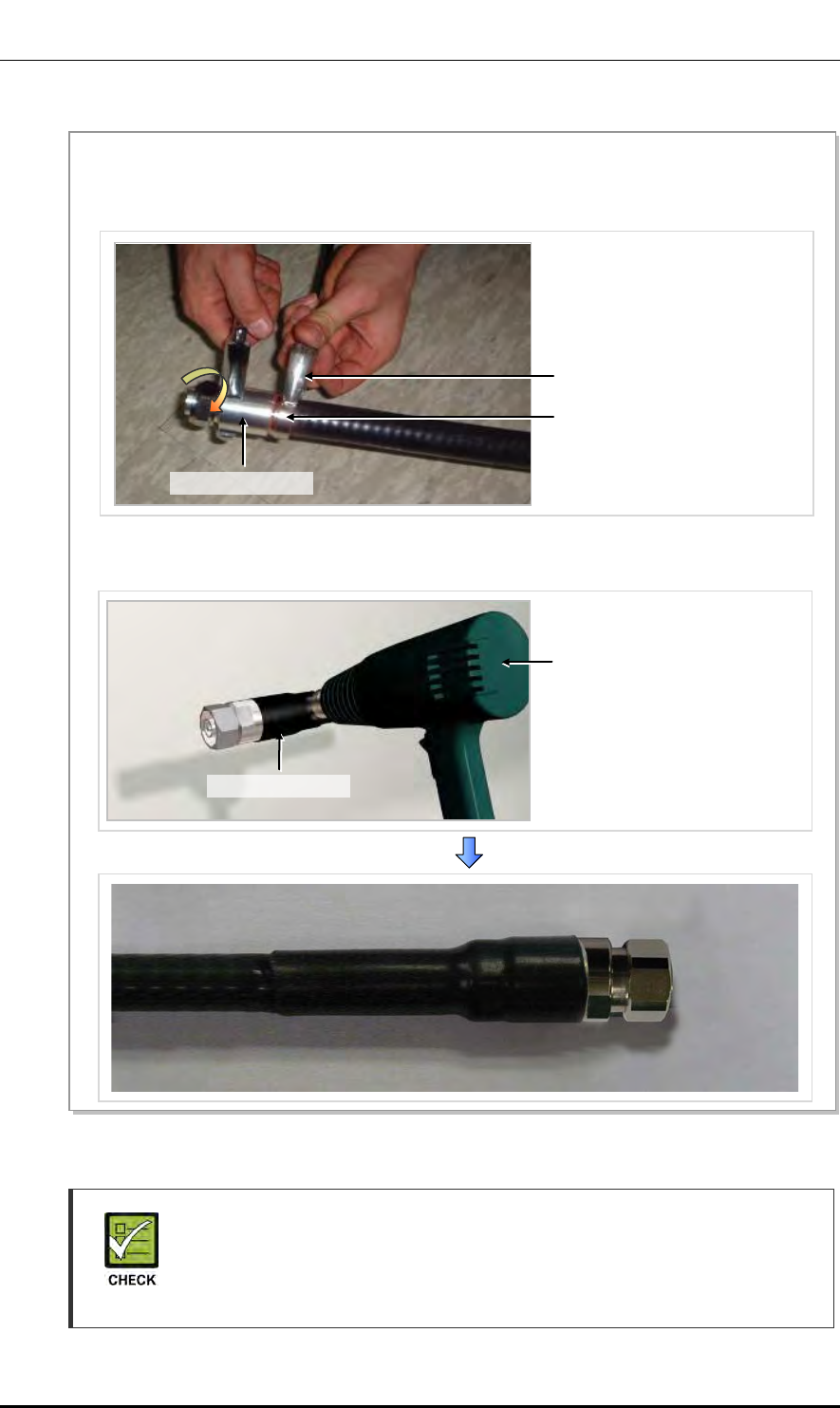 CHECK