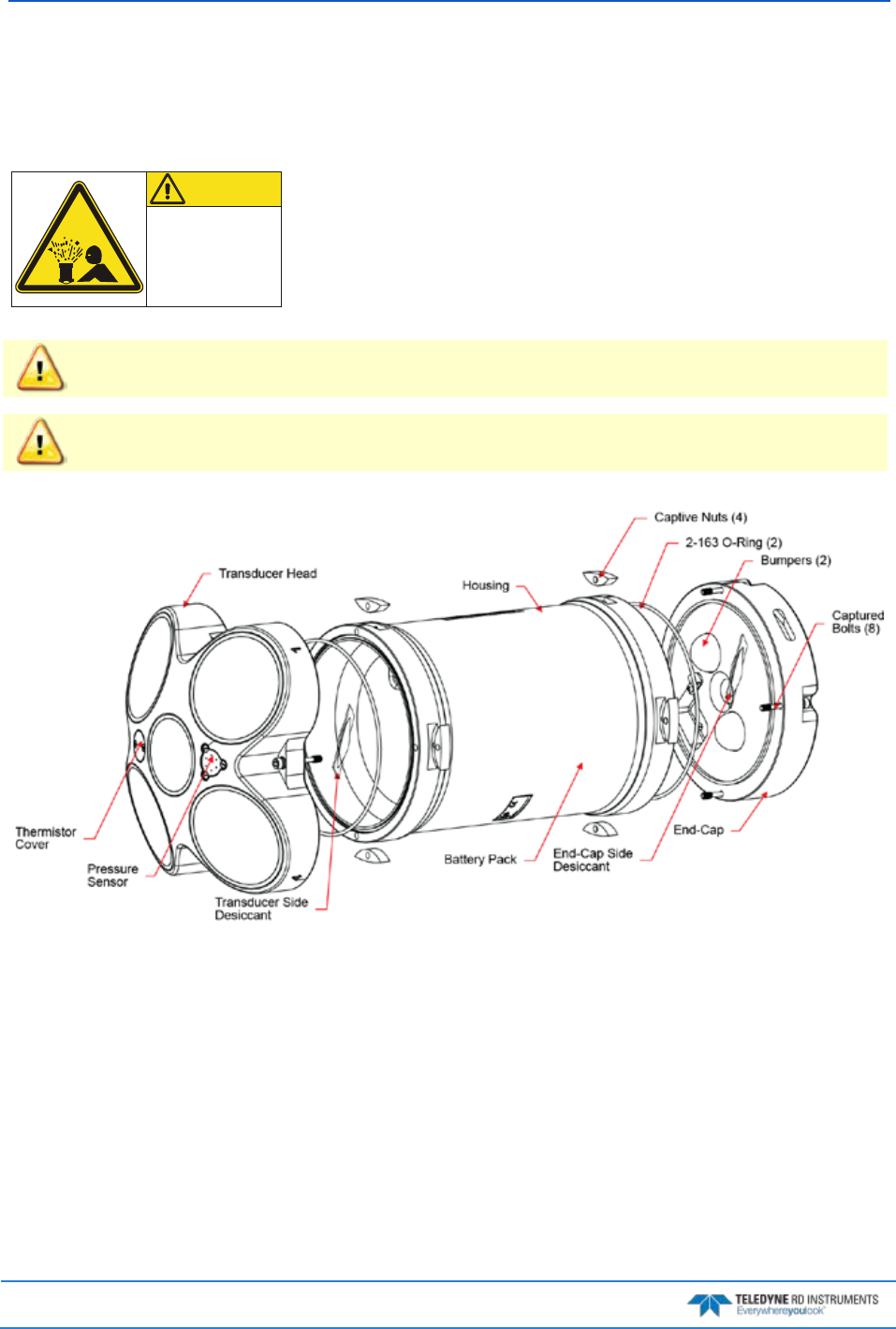 Captive Nuts (4)

2-163 O-Ring (2)

Bumpers (2)

Transducer Head

Housing

Captured Bolts (8)

Thermistor Cover

Pressure Sensor

Transducer Side Desiccant

Battery Pack

End-Cap Side Desiccant

End-Cap

TELEDYNE RD INSTRUMENTS
Everywhereyoulook