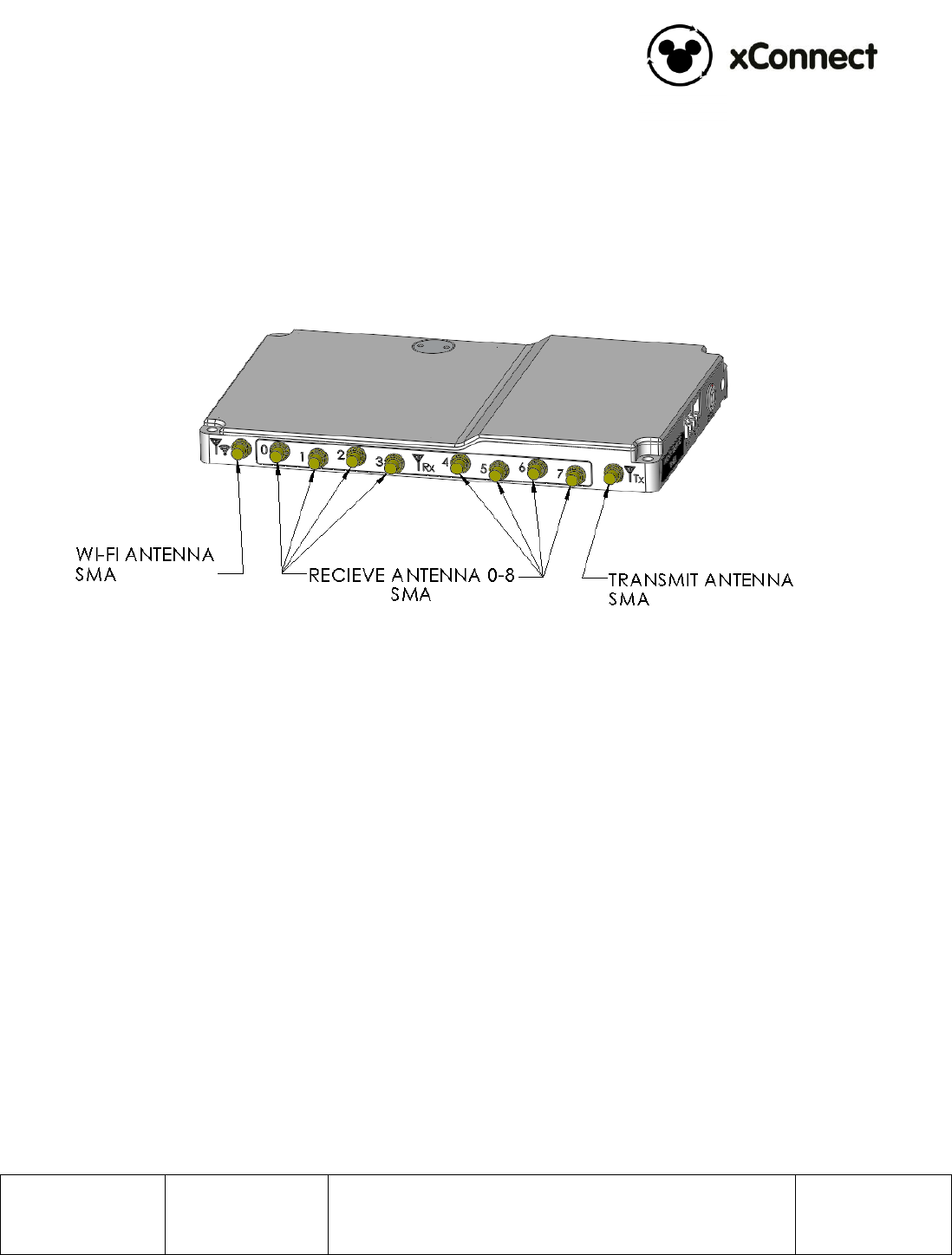 xConnect

0 1 2 3 Rx 4 5 6 7 Tx

WI-FI ANTENNA SMA

RECIEVE ANTENNA 0-8 SMA

TRANSMIT ANTENNA SMA