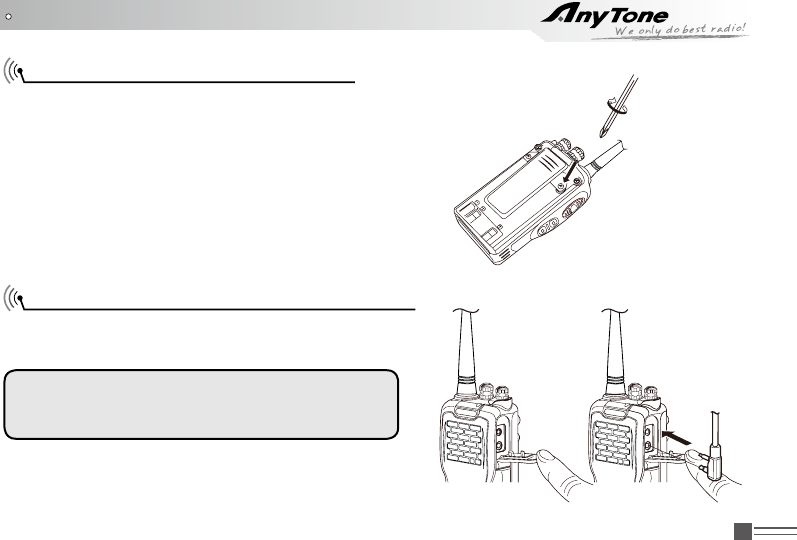 AnyTone
We only do best radio!