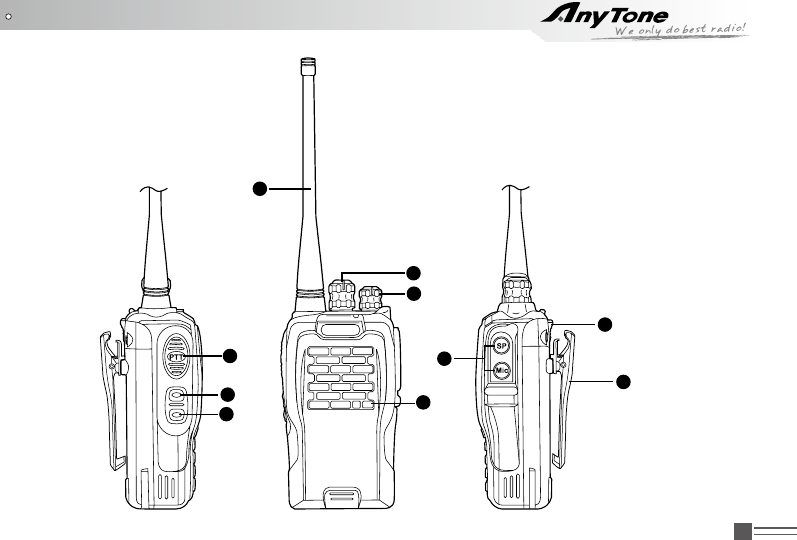 AnyTone
We only do best radio!

PTT

SP

MIC