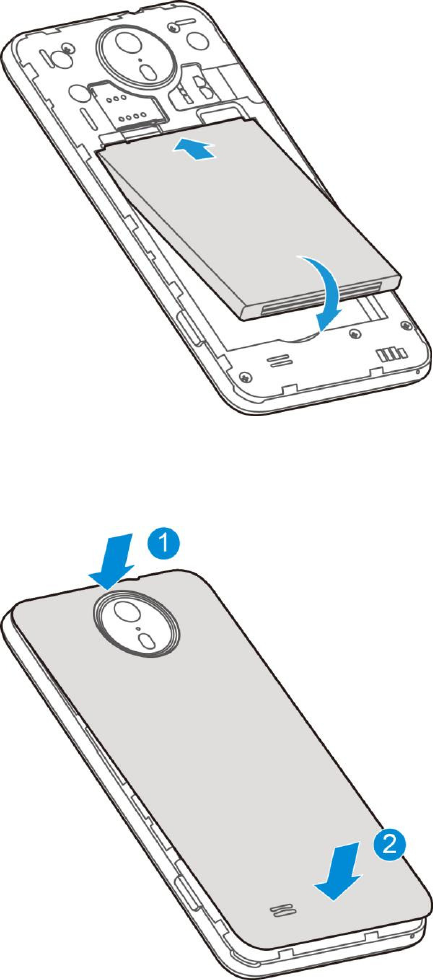 1

2