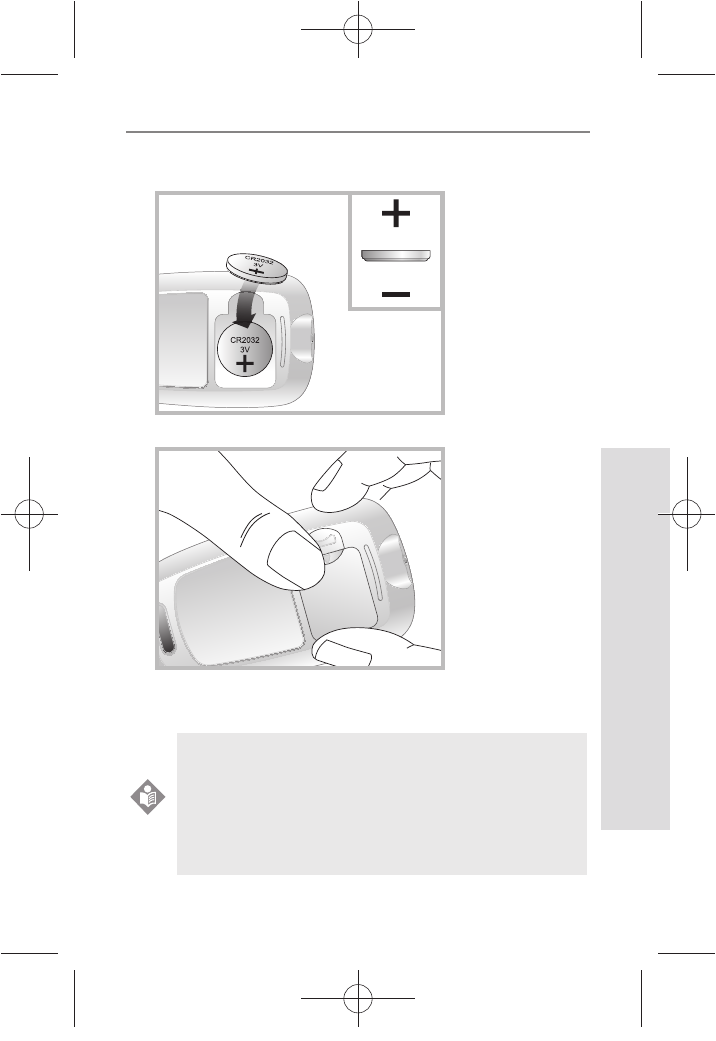 CR2032
3V
+

CR2032
3V
+

+
−