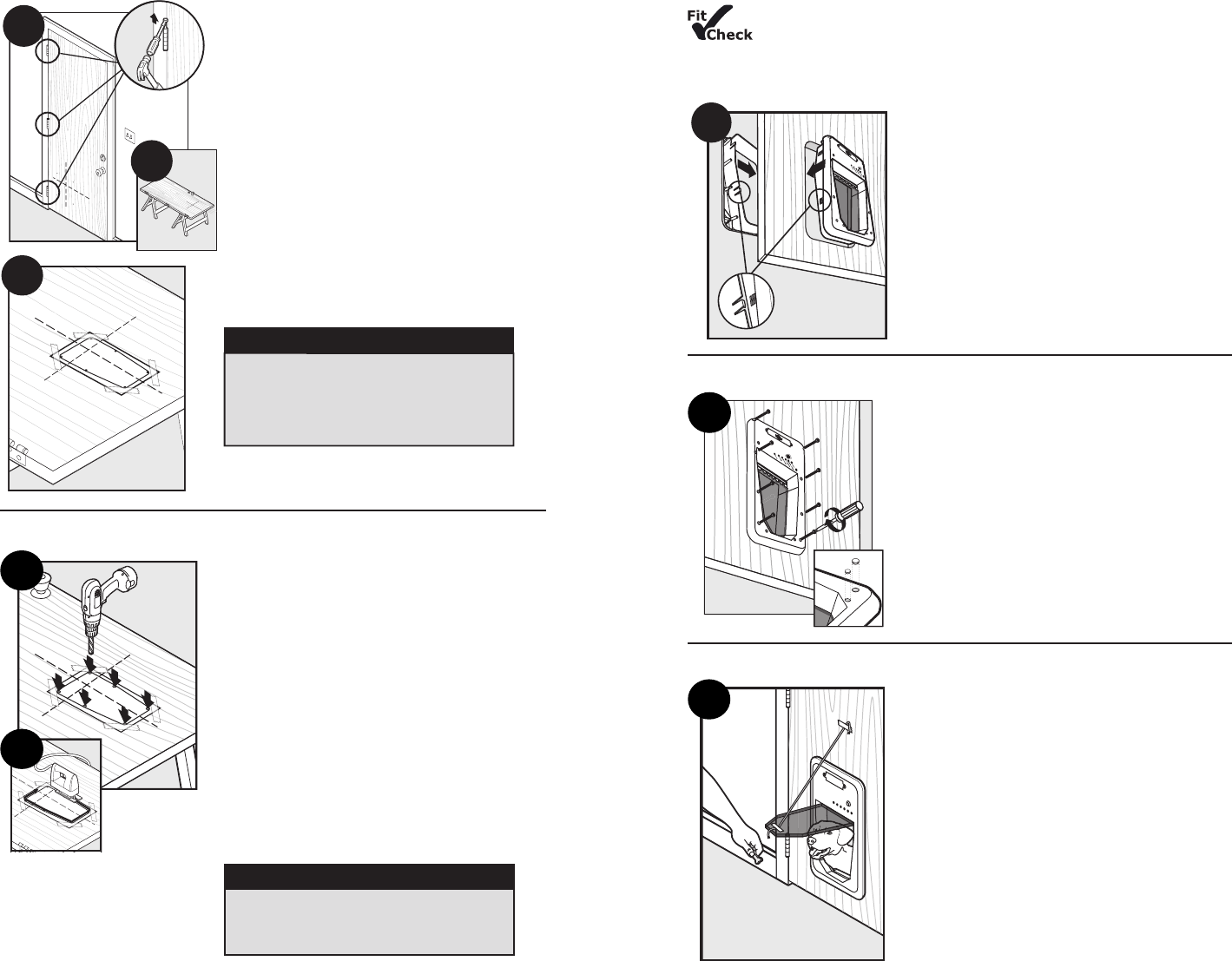 Fit Check