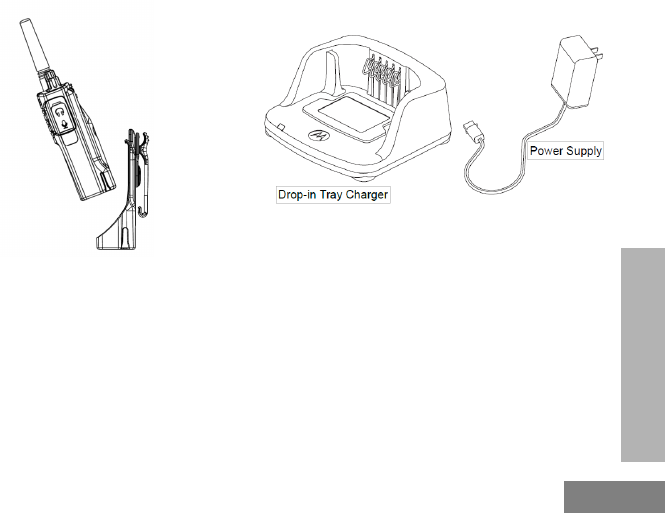 Drop-in Tray Charger

Power Supply