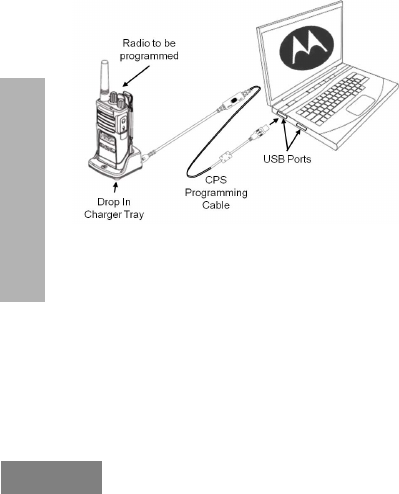 Radio to be programmed

USB Ports

CPS Programming Cable

Drop In Charger Tray