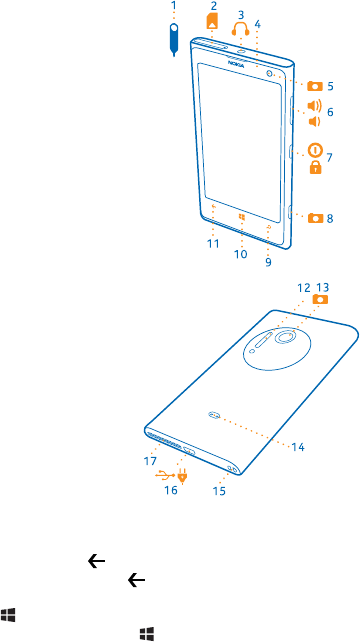 1
2
3
4
NOKIA
5
6
7
8
11
10
9
12
13
14
17
16
15