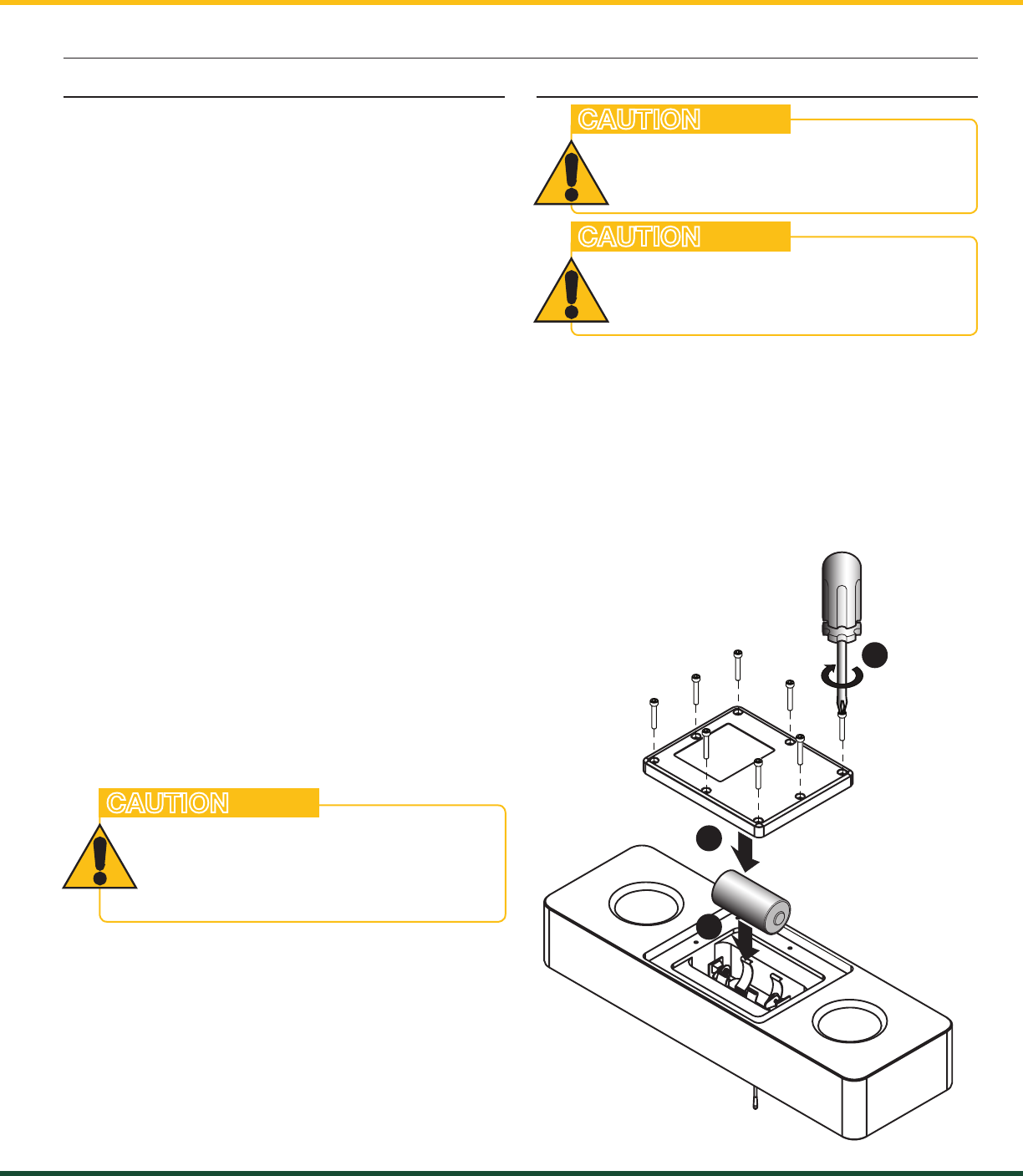 CAUTION

CAUTION

CAUTION