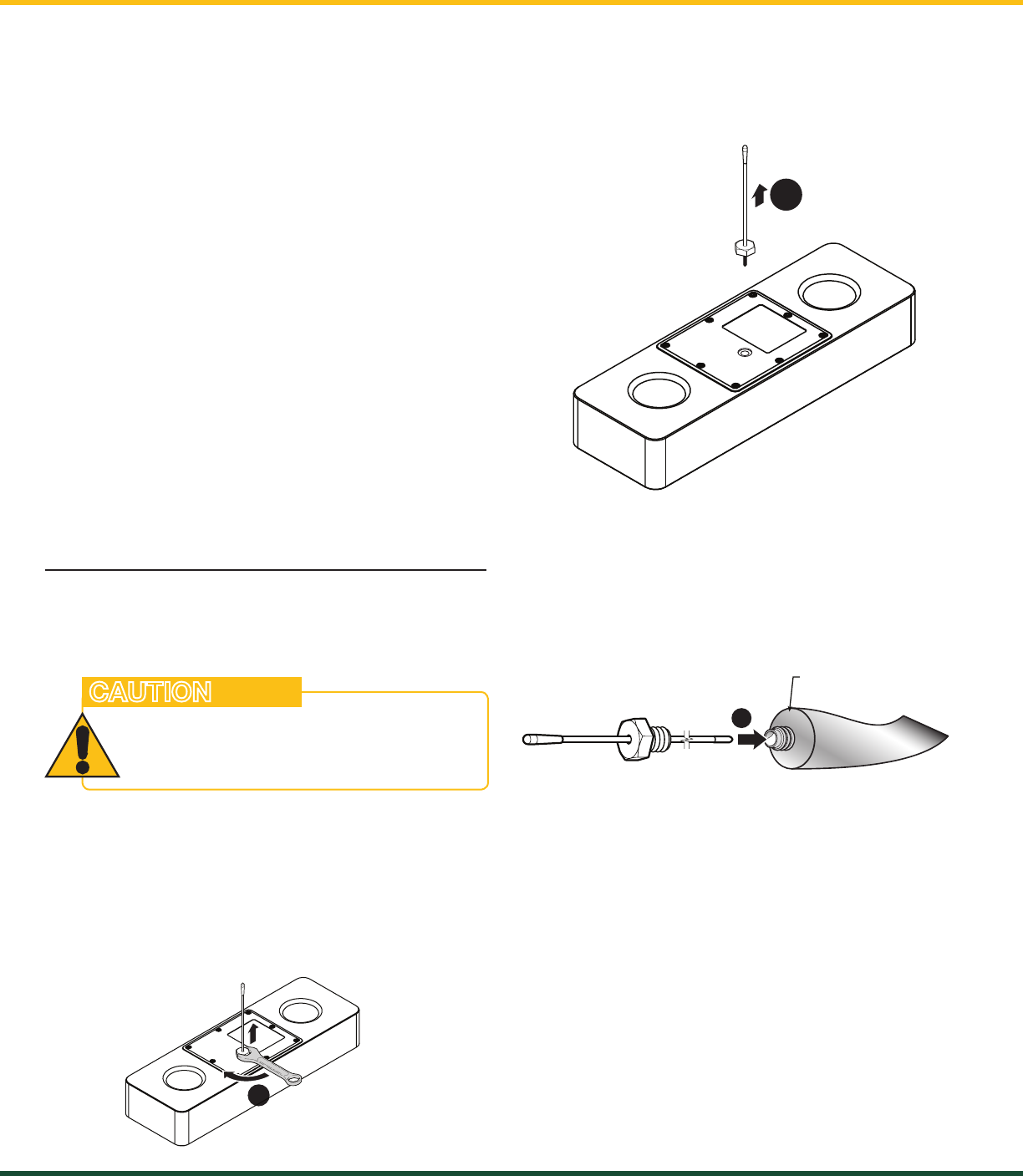 CAUTION