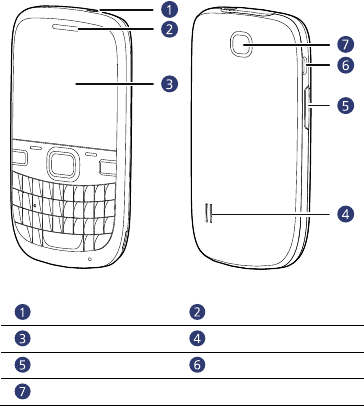 1
2
3
7
6
5
4

| 1 | 2 |
|---|---|
| 3 | 4 |
| 5 | 6 |
| 7 | |