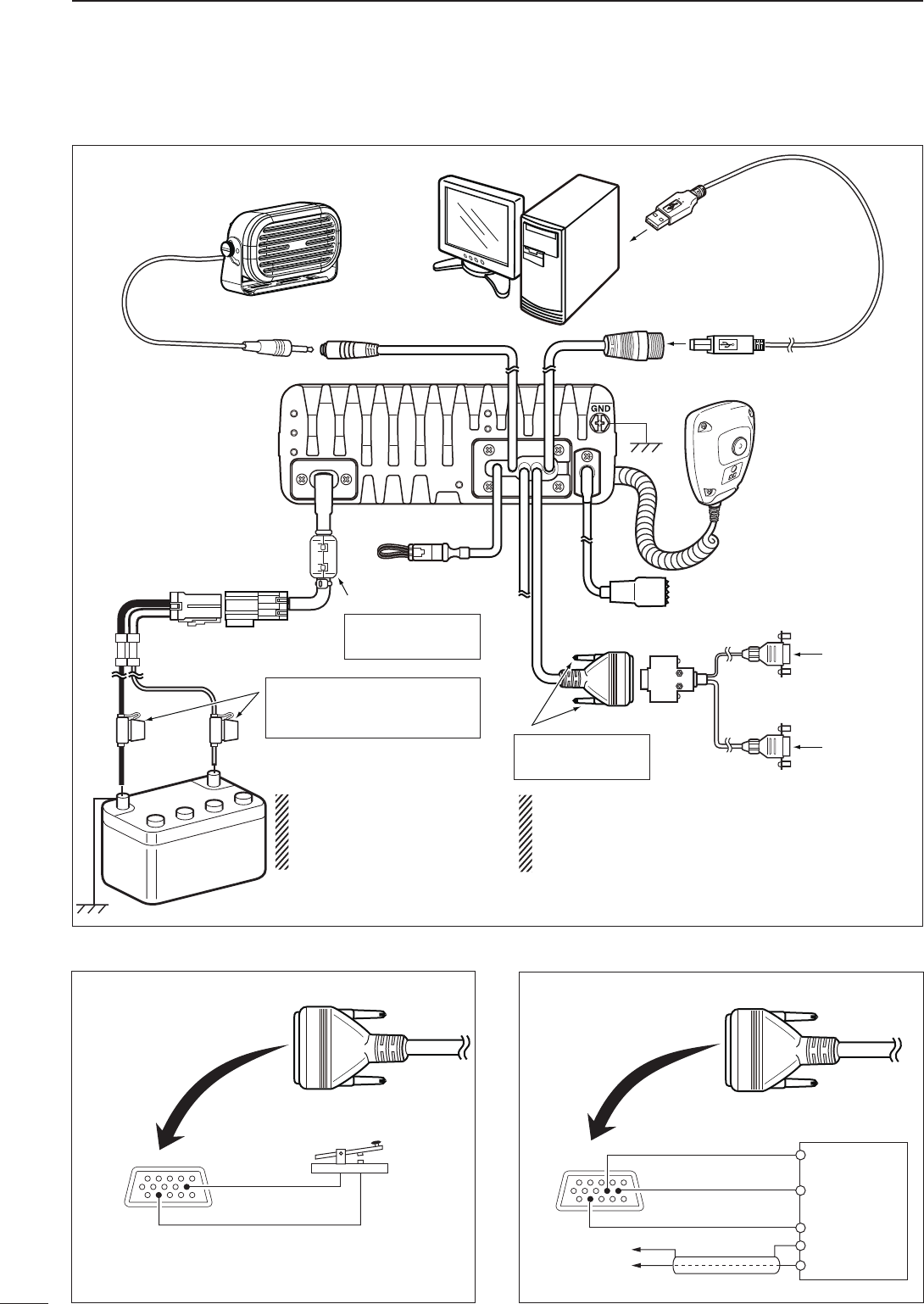 GND