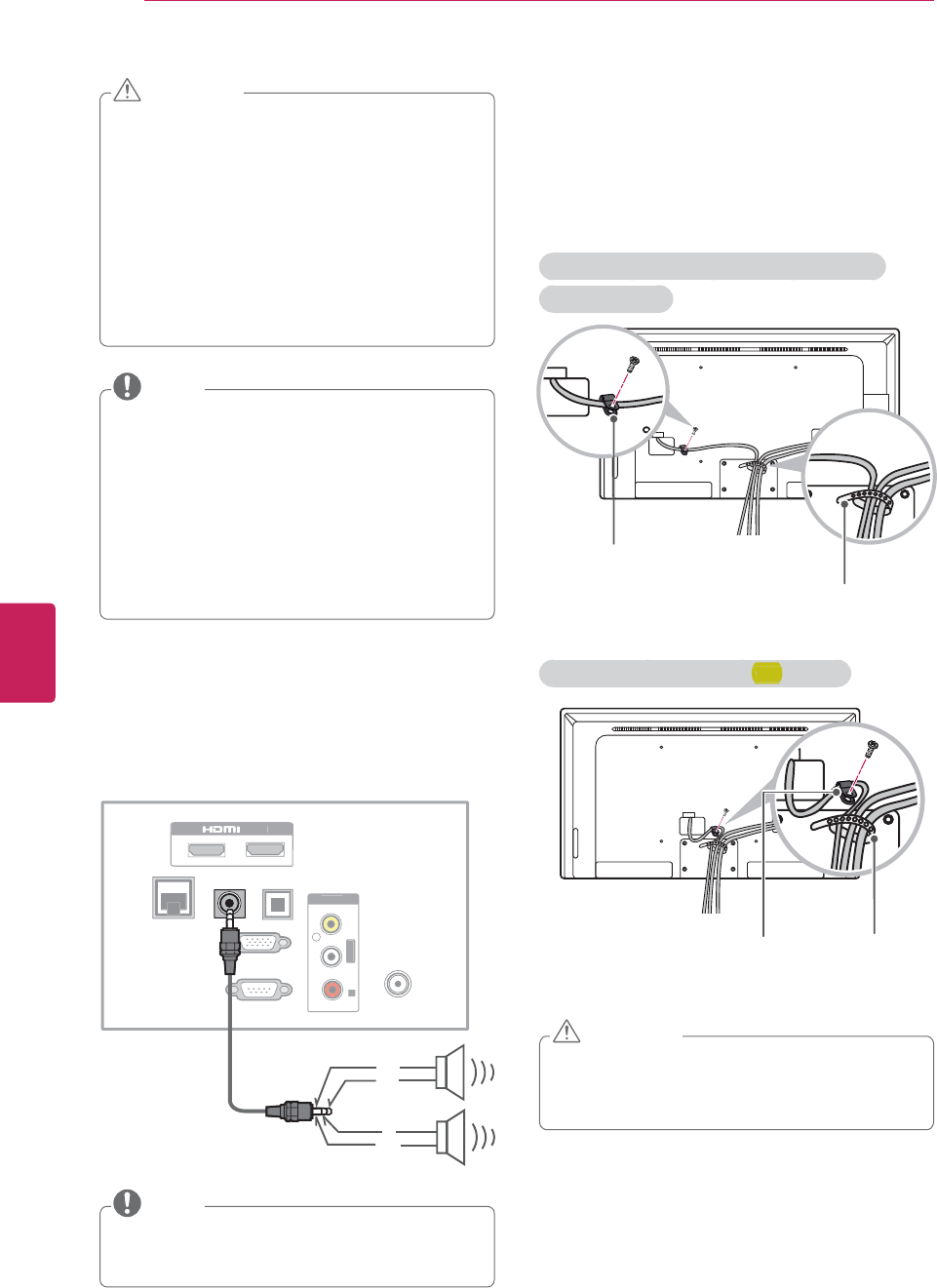 HDMI