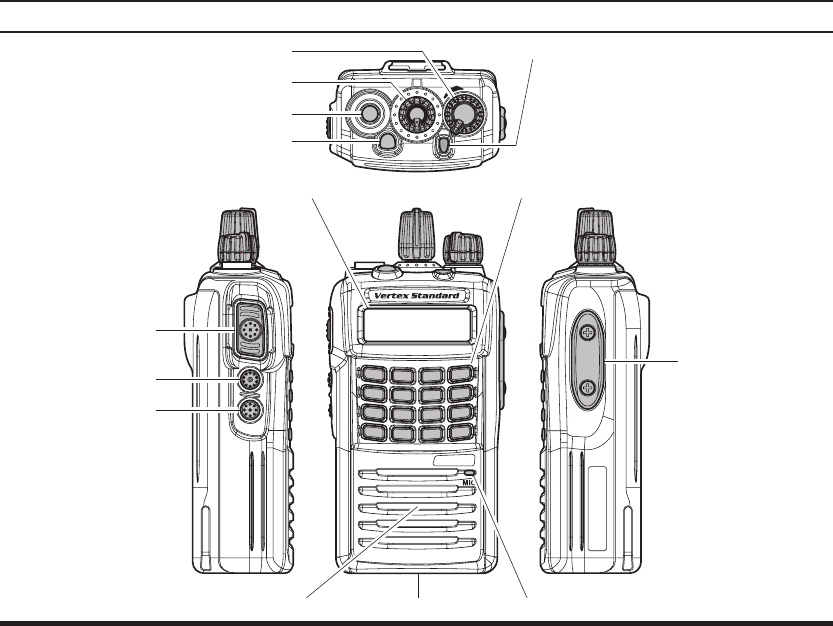 Vertex Standard

MIC