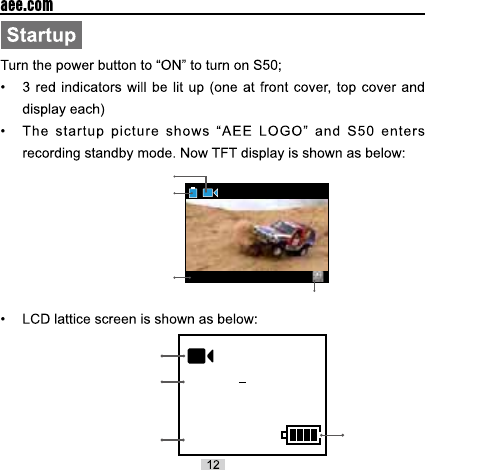 aee.com

Startup

Turn the power button to “ON” to turn on S50;

• 3 red indicators will be lit up (one at front cover, top cover and display each)

• The startup picture shows “AEE LOGO” and S50 enters recording standby mode. Now TFT display is shown as below:

• LCD lattice screen is shown as below:

12