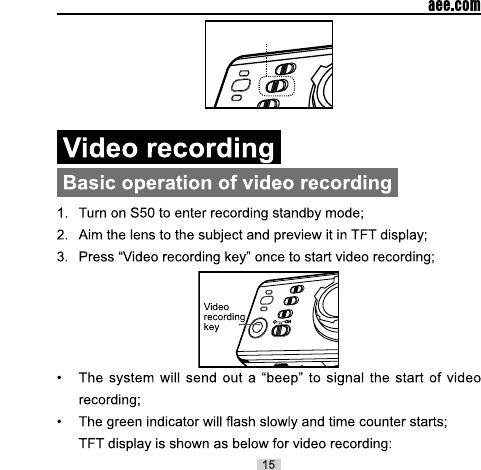 aee.com

Video recording

Basic operation of video recording

1. Turn on S50 to enter recording standby mode;
2. Aim the lens to the subject and preview it in TFT display;
3. Press “Video recording key” once to start video recording;

Video recording key

• The system will send out a “beep” to signal the start of video recording;
• The green indicator will flash slowly and time counter starts;
TFT display is shown as below for video recording:

15