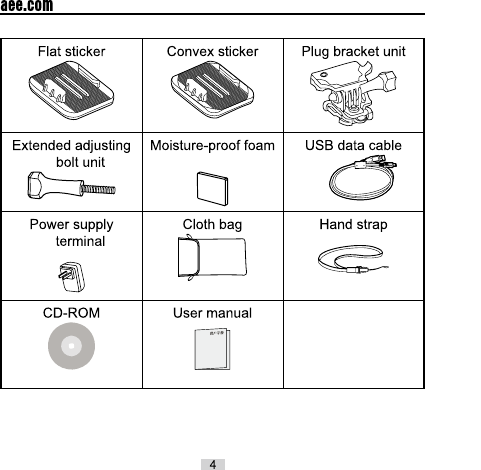 aee.com

| Flat sticker | Convex sticker | Plug bracket unit |
|---|---|---|
| Extended adjusting bolt unit | Moisture-proof foam | USB data cable |
| Power supply terminal | Cloth bag | Hand strap |
| CD-ROM | User manual | |

4