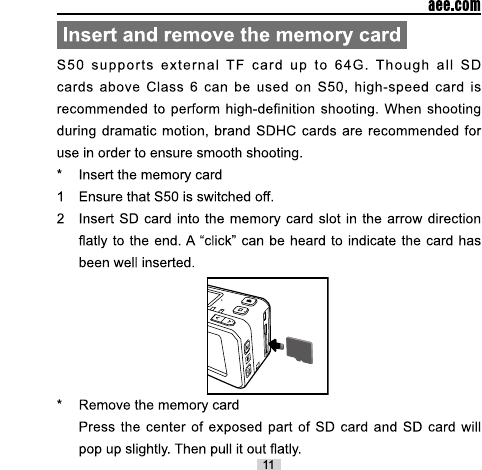 aee.com

Insert and remove the memory card

S50 supports external TF card up to 64G. Though all SD cards above Class 6 can be used on S50, high-speed card is recommended to perform high-definition shooting. When shooting during dramatic motion, brand SDHC cards are recommended for use in order to ensure smooth shooting.

* Insert the memory card

1 Ensure that S50 is switched off.

2 Insert SD card into the memory card slot in the arrow direction flatly to the end. A “click” can be heard to indicate the card has been well inserted.

* Remove the memory card

Press the center of exposed part of SD card and SD card will pop up slightly. Then pull it out flatly.

11