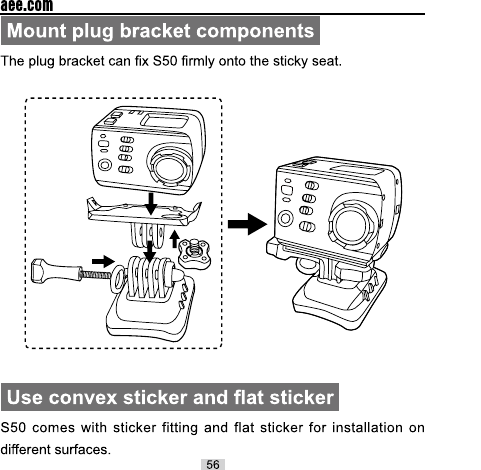 aee.com

Mount plug bracket components

The plug bracket can fix S50 firmly onto the sticky seat.

Use convex sticker and flat sticker

S50 comes with sticker fitting and flat sticker for installation on different surfaces.

56