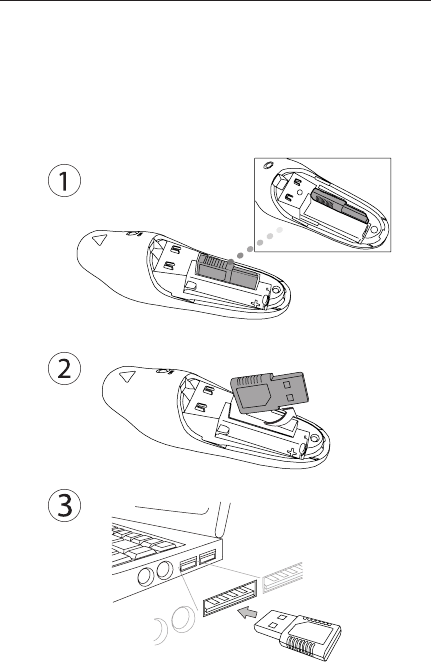 1

2

3