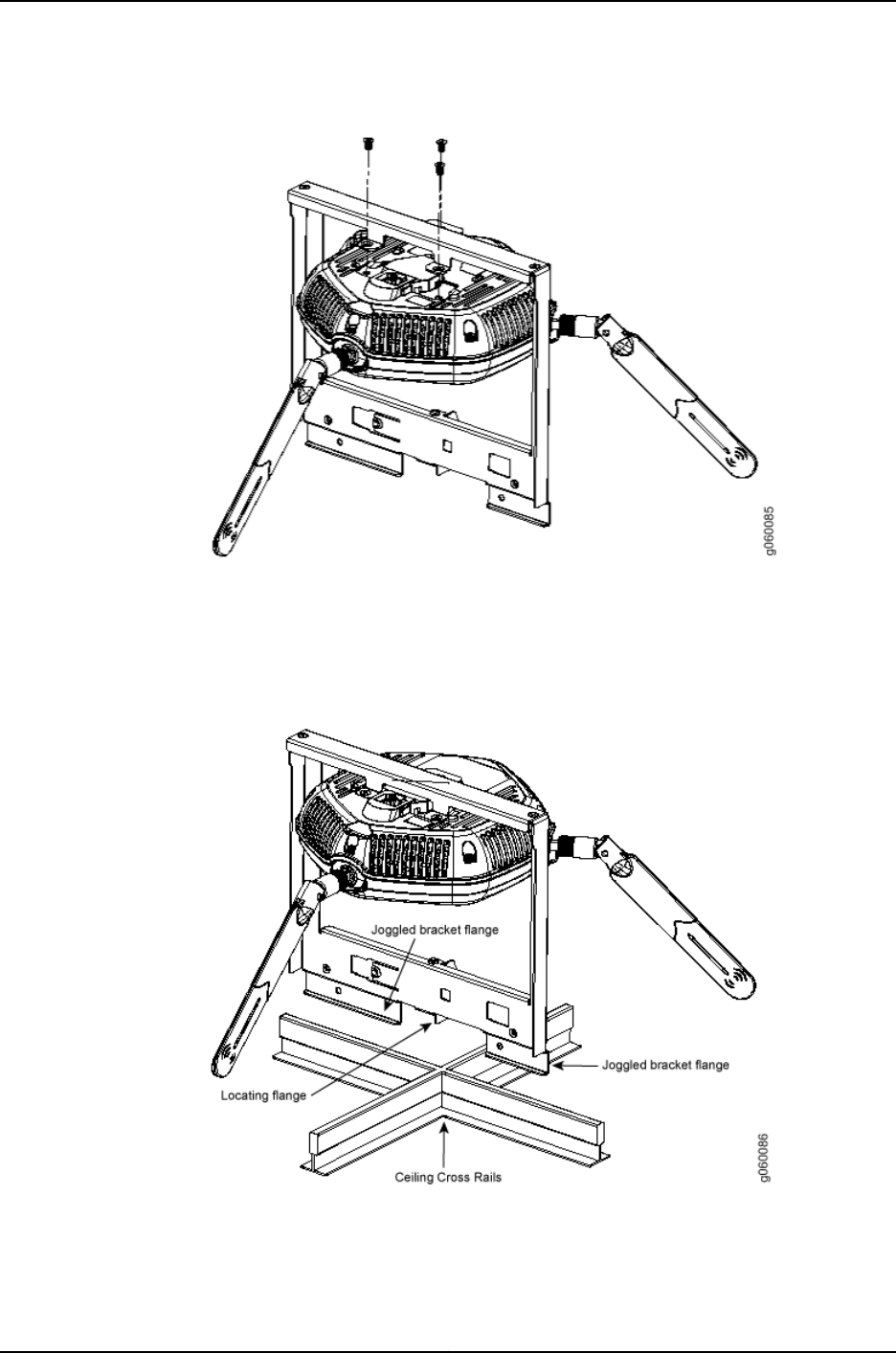 g060085

Joggled bracket flange

Joggled bracket flange

Locating flange

Ceiling Cross Rails

g060086