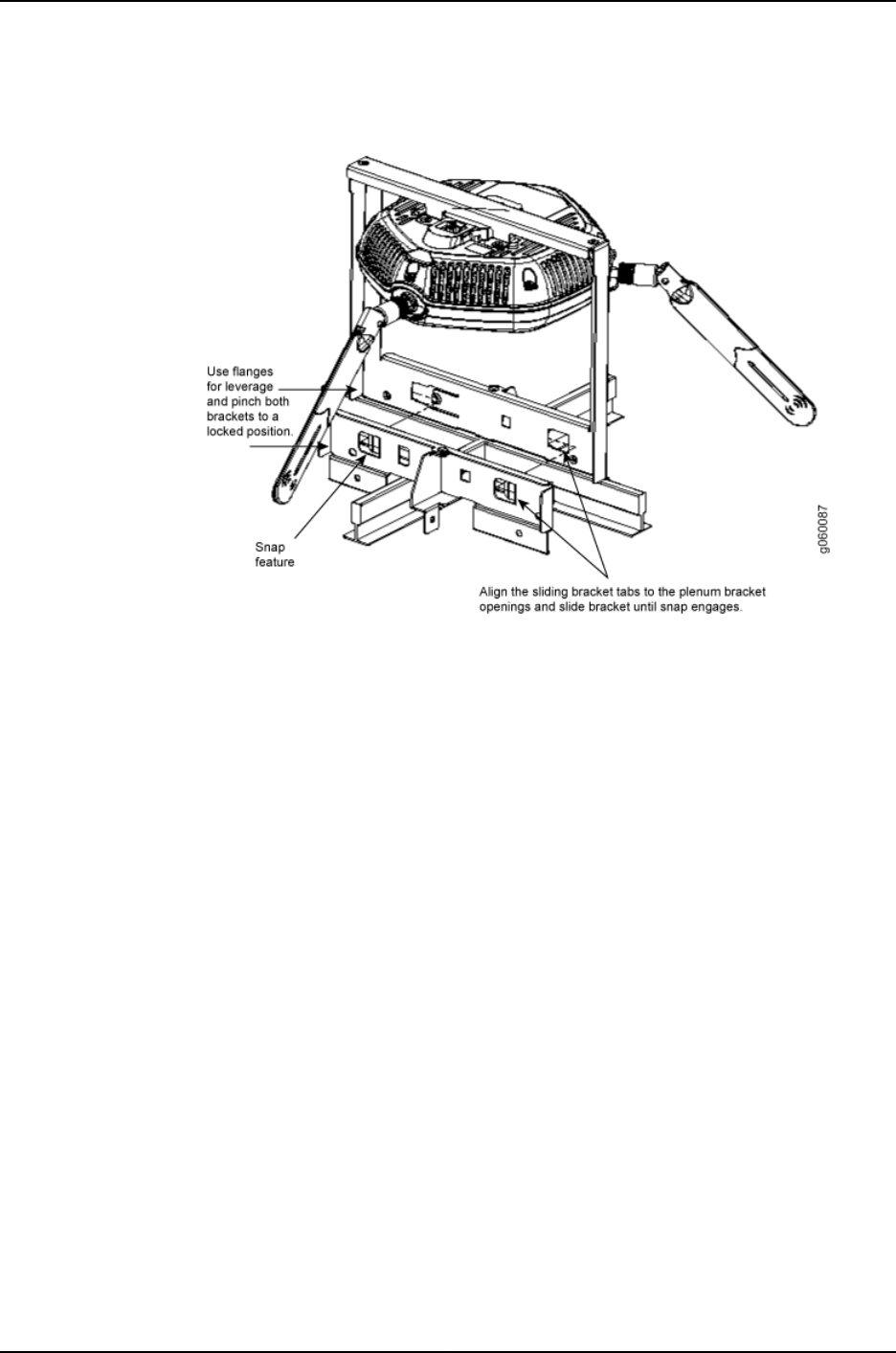 Use flanges for leverage and pinch both brackets to a locked position.

Snap feature

Align the sliding bracket tabs to the plenum bracket openings and slide bracket until snap engages.

g060087