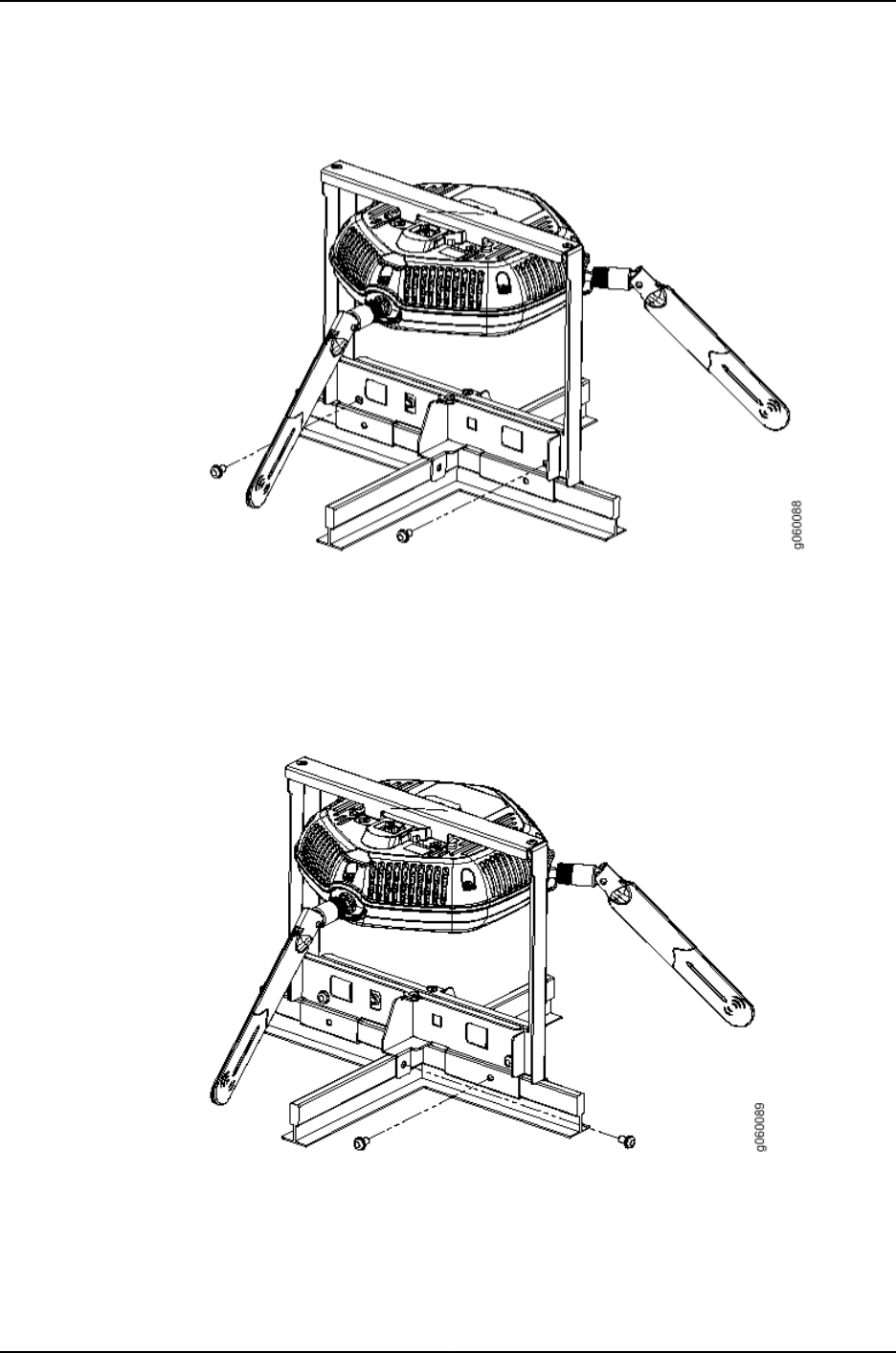 g060088

g060089