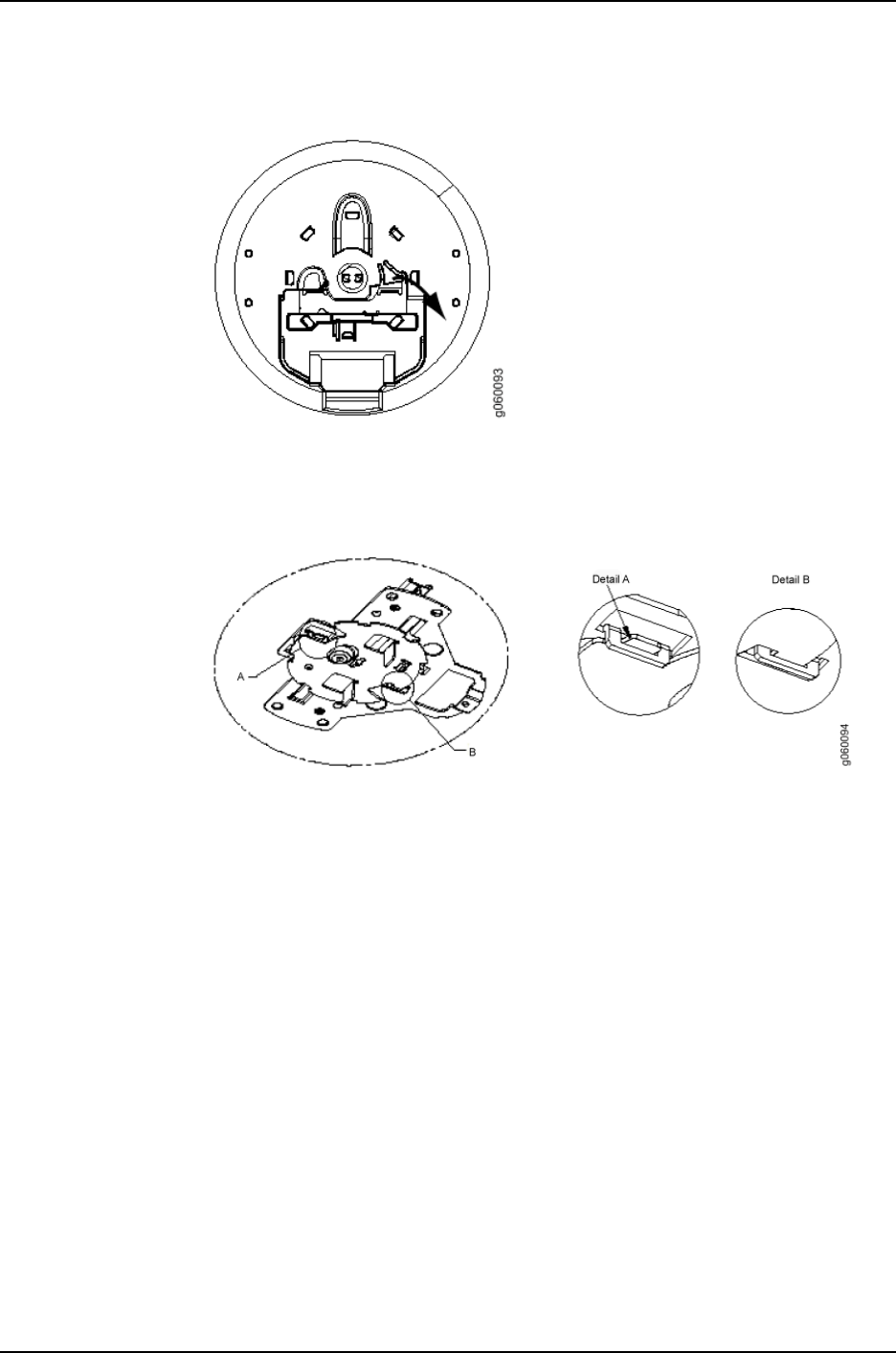 g060093

A

B

Detail A

Detail B

g060094