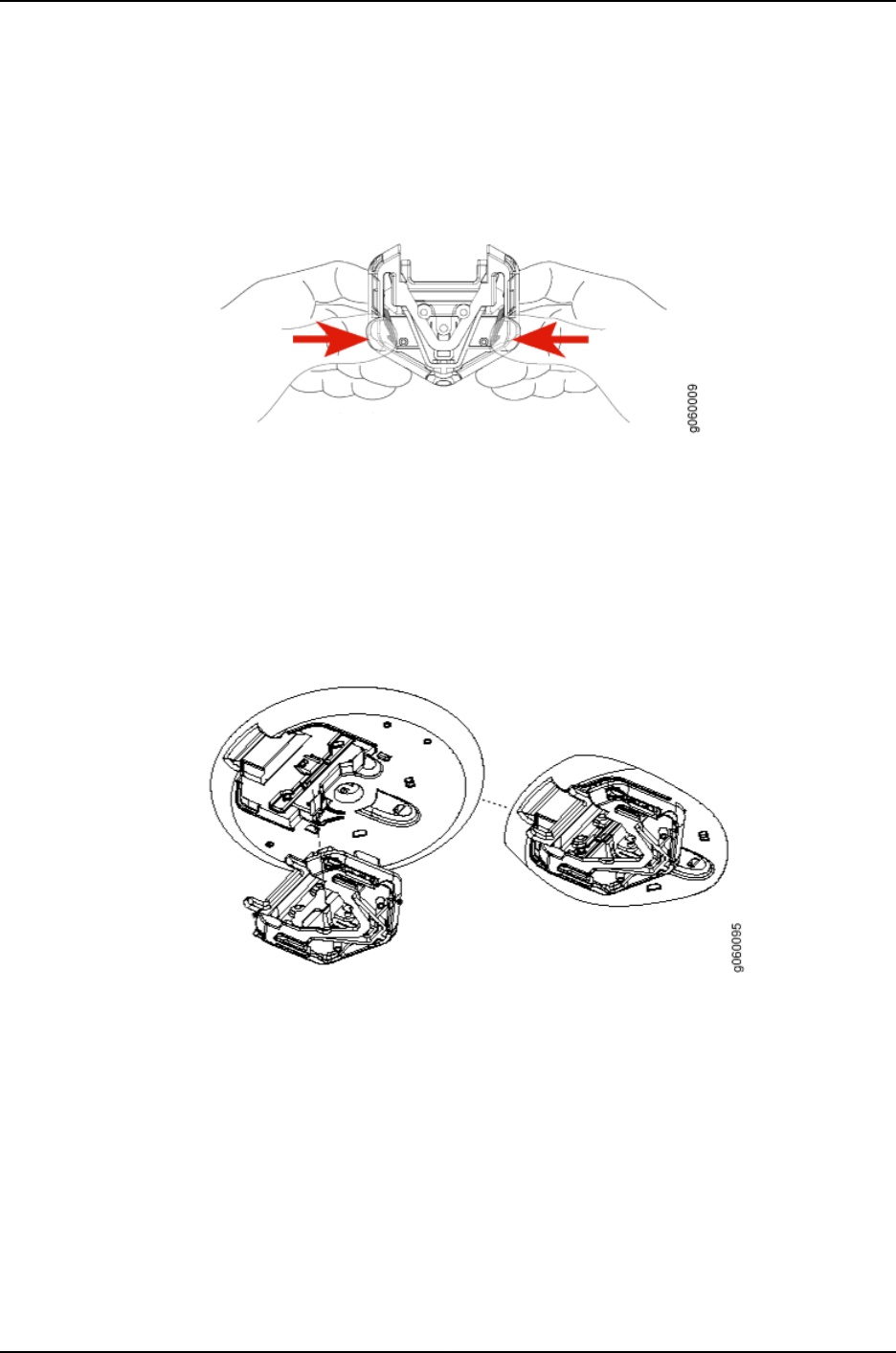 g060009

g060095