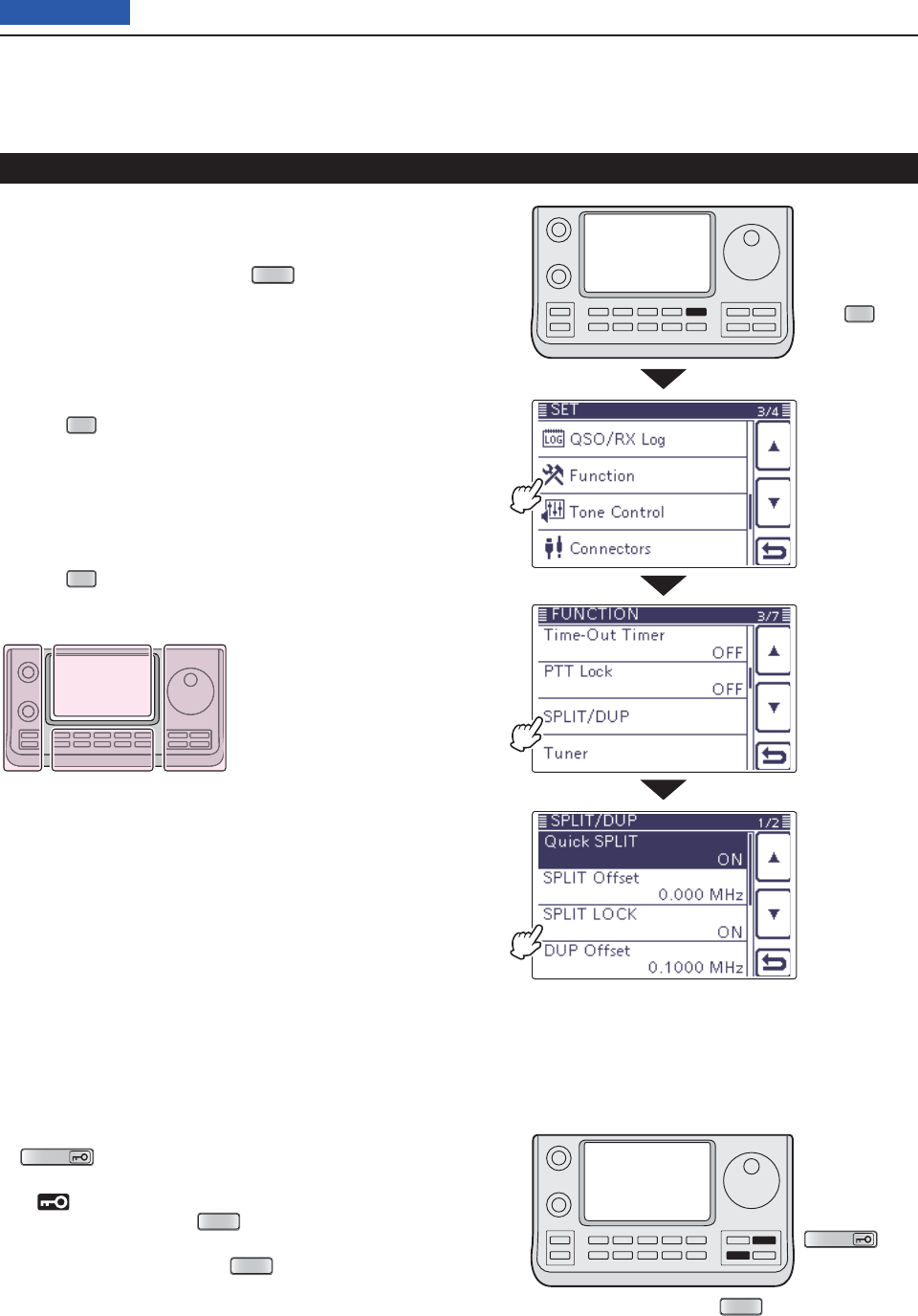 SET 3/4
QSO/RX Log
Function
Tone Control
Connectors

FUNCTION 3/7
Time-Out Timer
OFF
PTT Lock
OFF
SPLIT/DUP
Tuner

SPLIT/DUP 1/2
Quick SPLIT
ON
SPLIT Offset
0.000 MHz
SPLIT LOCK
ON
DUP Offset
0.1000 MHz