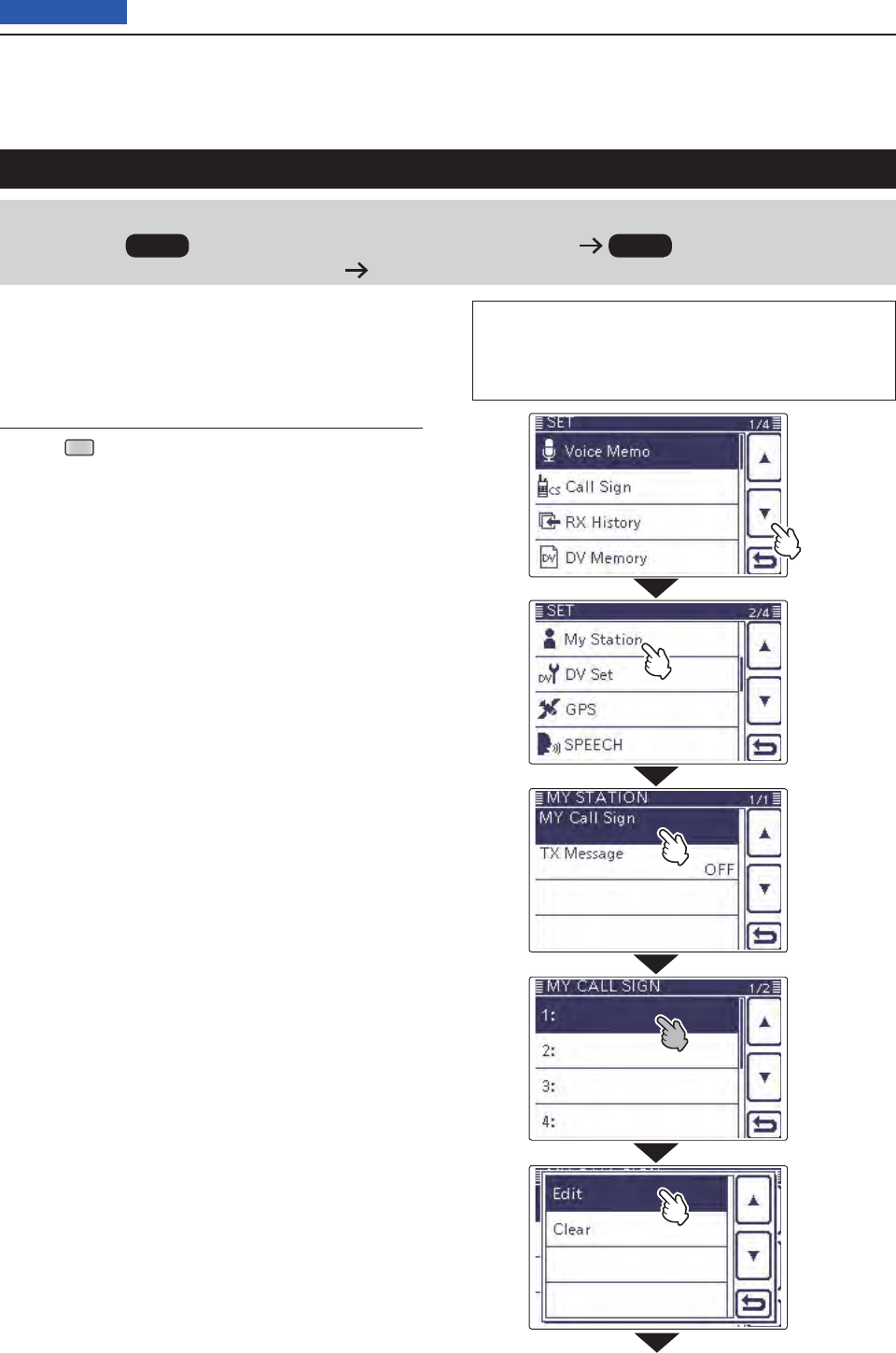 SET 1/4
Voice Memo
Call Sign
RX History
DV Memory

SET 2/4
My Station
DV Set
GPS
SPEECH

MY STATION 1/1
MY Call Sign
TX Message
OFF

MY CALL SIGN 1/2
1:
2:
3:
4:

Edit
Clear