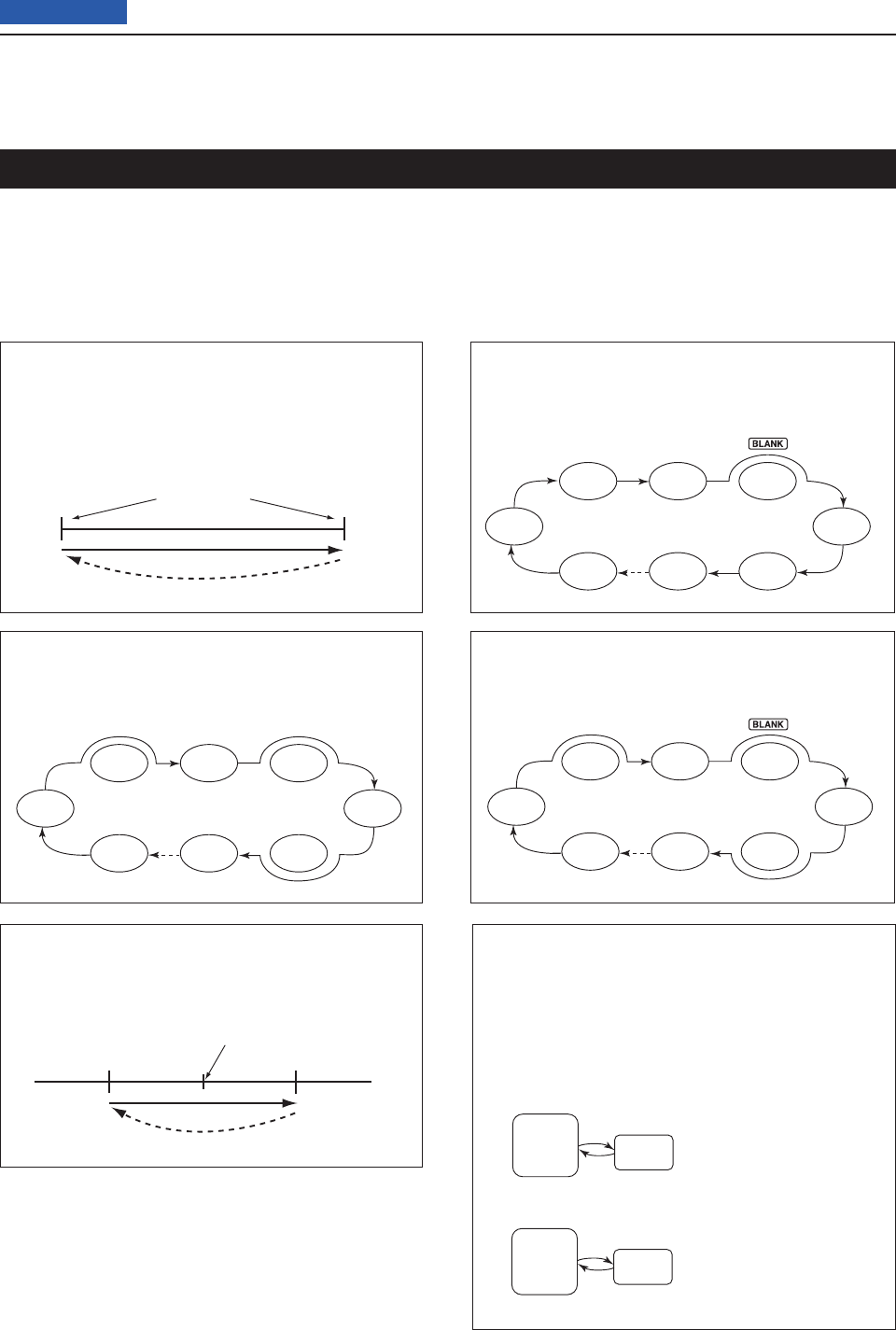 BLANK

BLANK